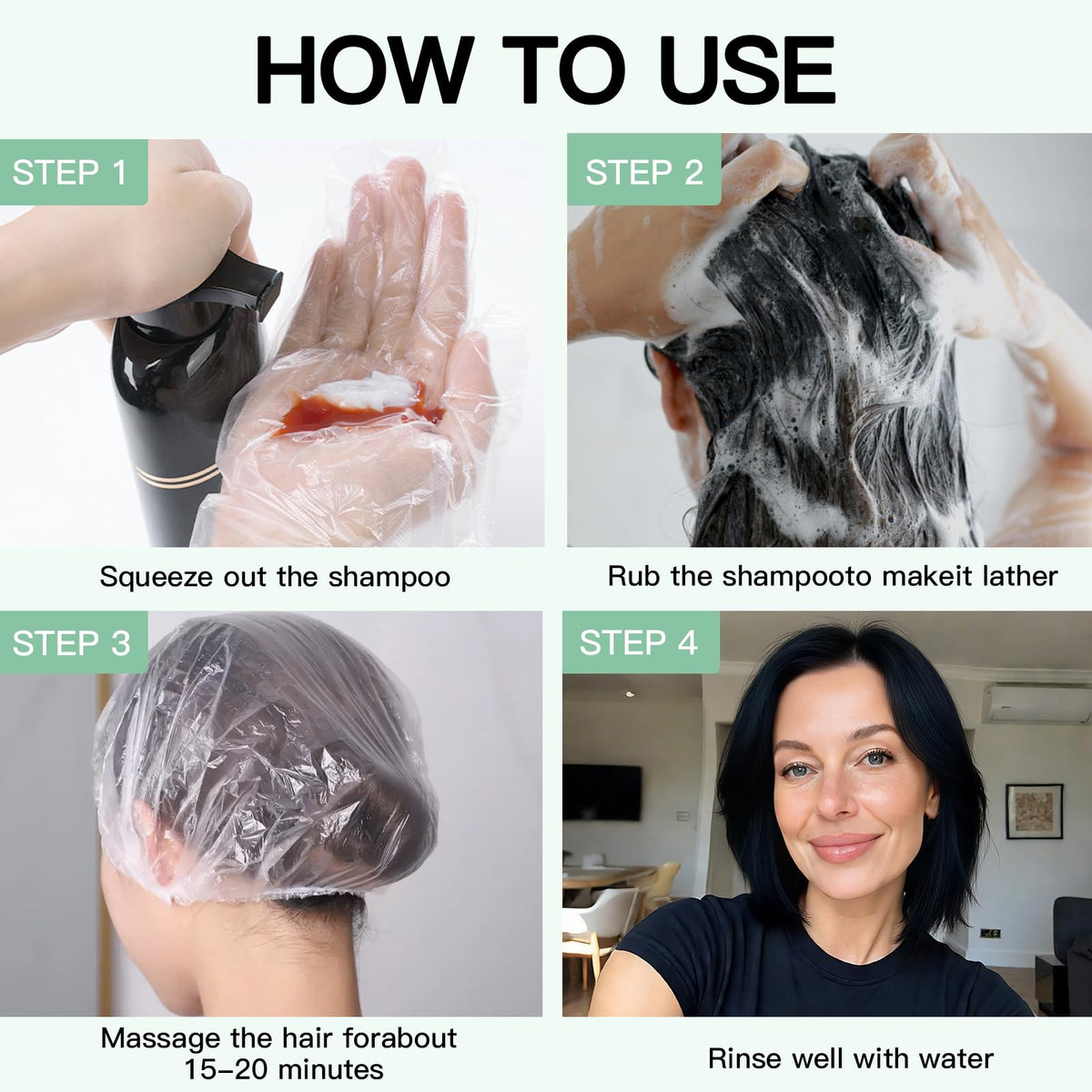 HOW TO USE

STEP 1

Squeeze out the shampoo

STEP 2

Rub the shampooto makeit lather

STEP 3

Massage the hair forabout 15–20 minutes

STEP 4

Rinse well with water