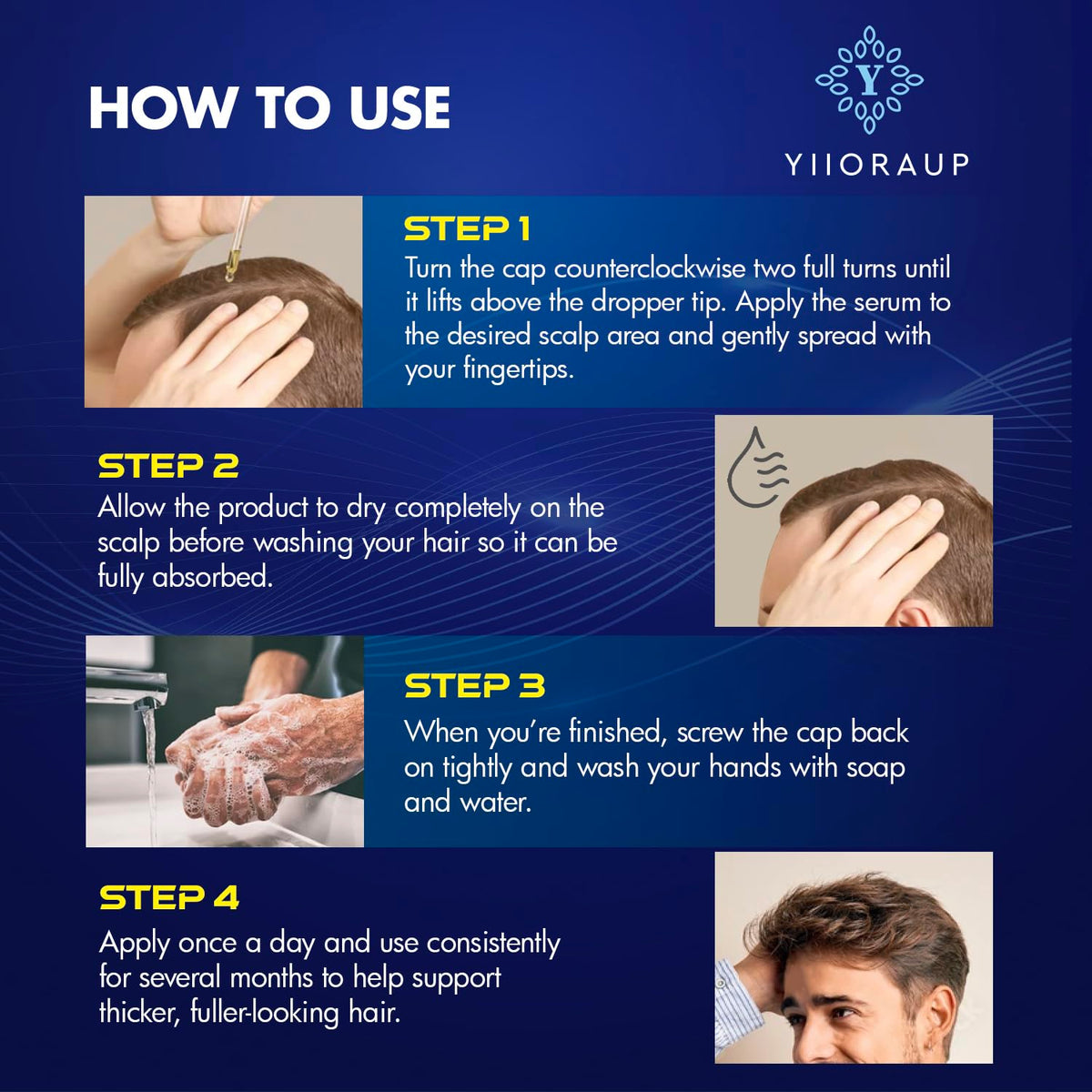 HOW TO USE

Y

YIIORAUP

STEP 1
Turn the cap counterclockwise two full turns until it lifts above the dropper tip. Apply the serum to the desired scalp area and gently spread with your fingertips.

STEP 2
Allow the product to dry completely on the scalp before washing your hair so it can be fully absorbed.

STEP 3
When you're finished, screw the cap back on tightly and wash your hands with soap and water.

STEP 4
Apply once a day and use consistently for several months to help support thicker, fuller-looking hair.