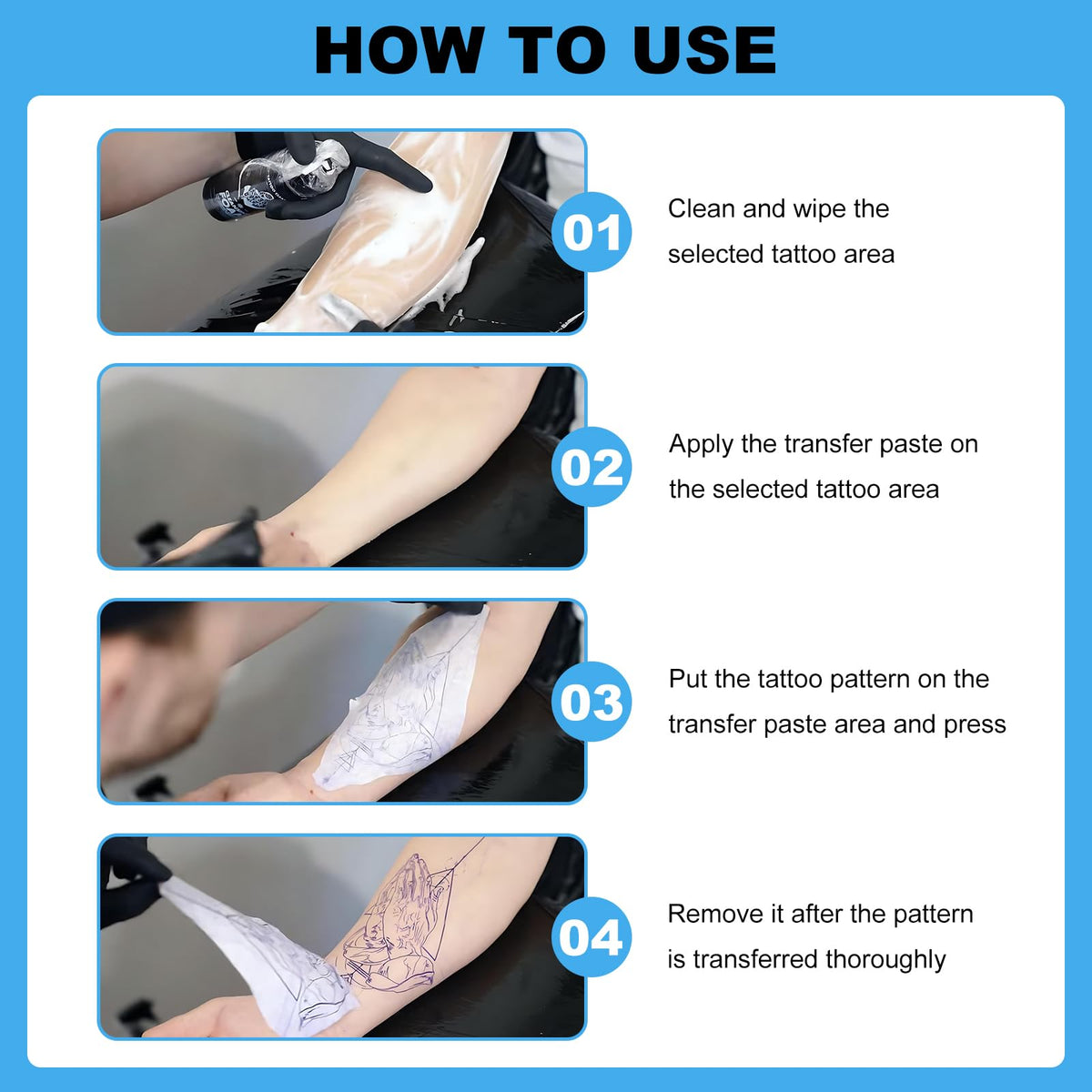 HOW TO USE

01

Clean and wipe the selected tattoo area

02

Apply the transfer paste on the selected tattoo area

03

Put the tattoo pattern on the transfer paste area and press

04

Remove it after the pattern is transferred thoroughly