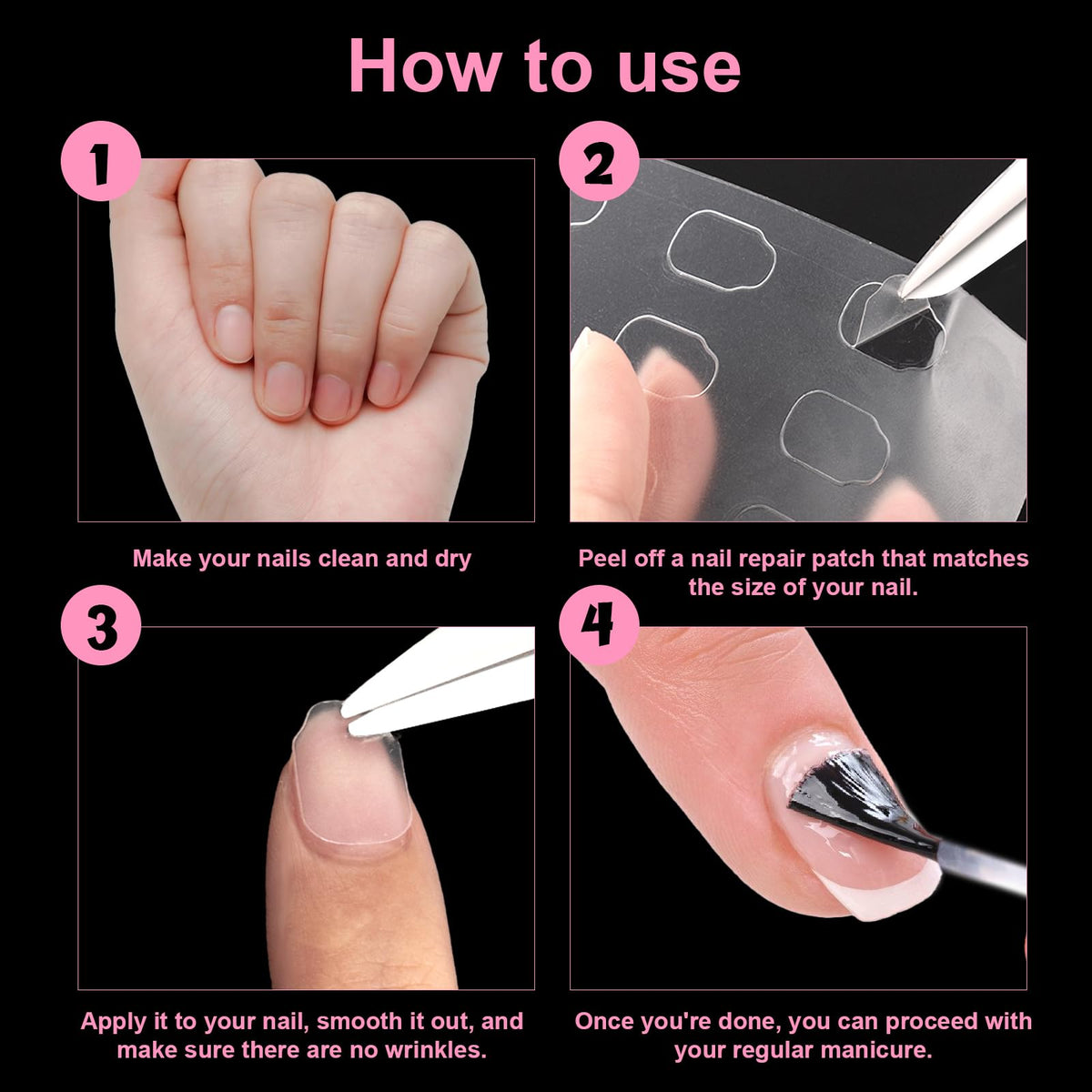 How to use

1

Make your nails clean and dry

2

Peel off a nail repair patch that matches the size of your nail.

3

Apply it to your nail, smooth it out, and make sure there are no wrinkles.

4

Once you're done, you can proceed with your regular manicure.