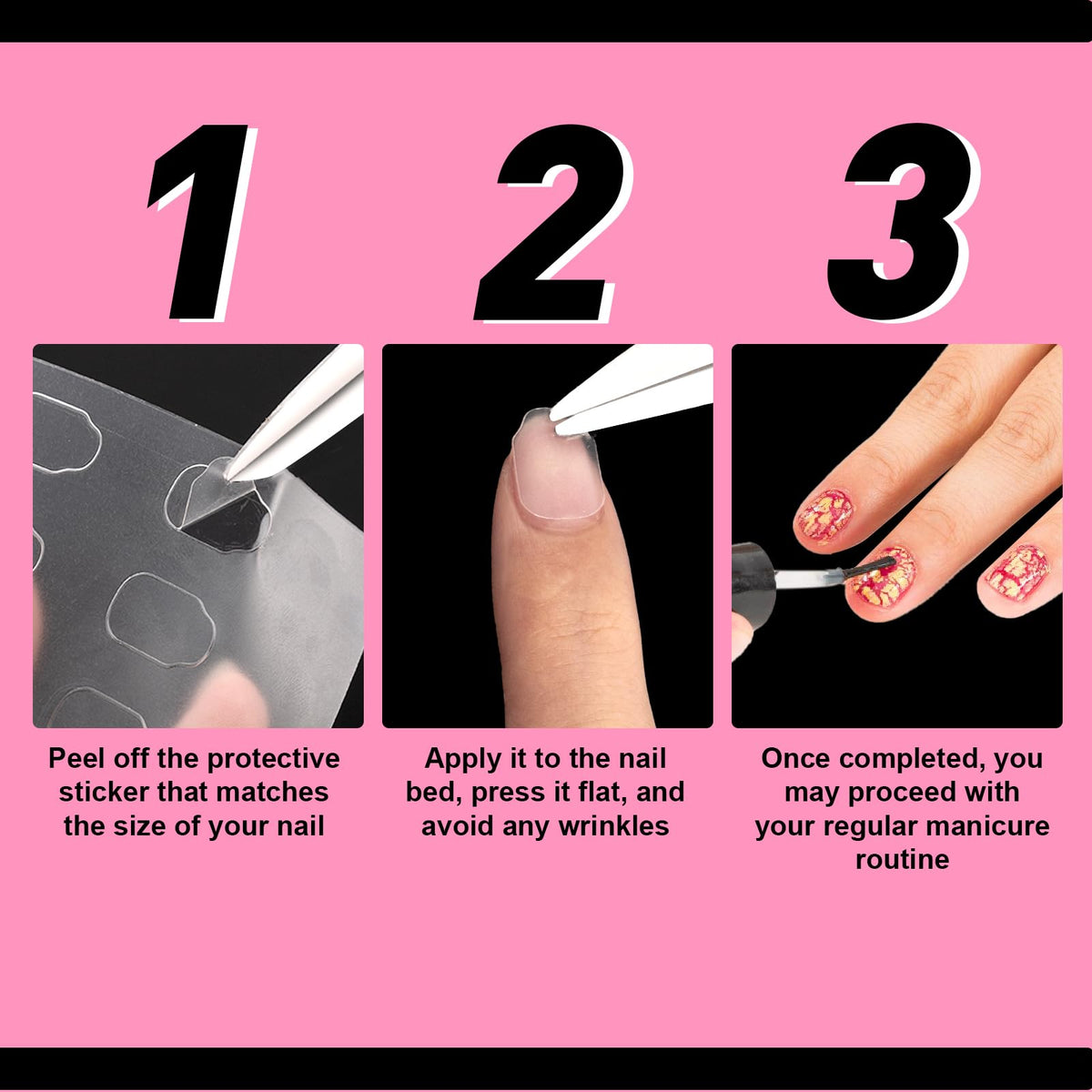 1

Peel off the protective sticker that matches the size of your nail

2

Apply it to the nail bed, press it flat, and avoid any wrinkles

3

Once completed, you may proceed with your regular manicure routine