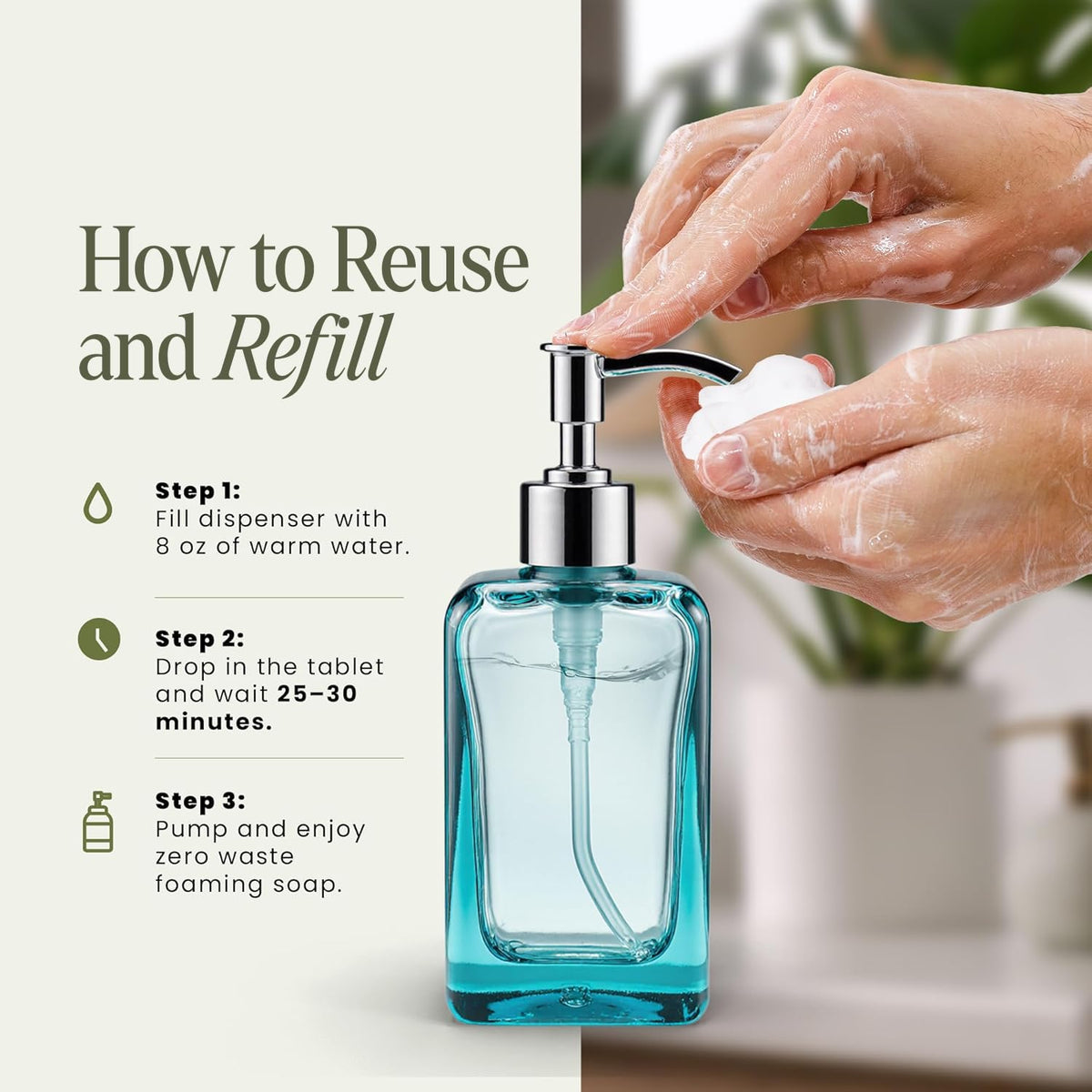 How to Reuse and Refill

Step 1:
Fill dispenser with 8 oz of warm water.

Step 2:
Drop in the tablet and wait 25–30 minutes.

Step 3:
Pump and enjoy zero waste foaming soap.