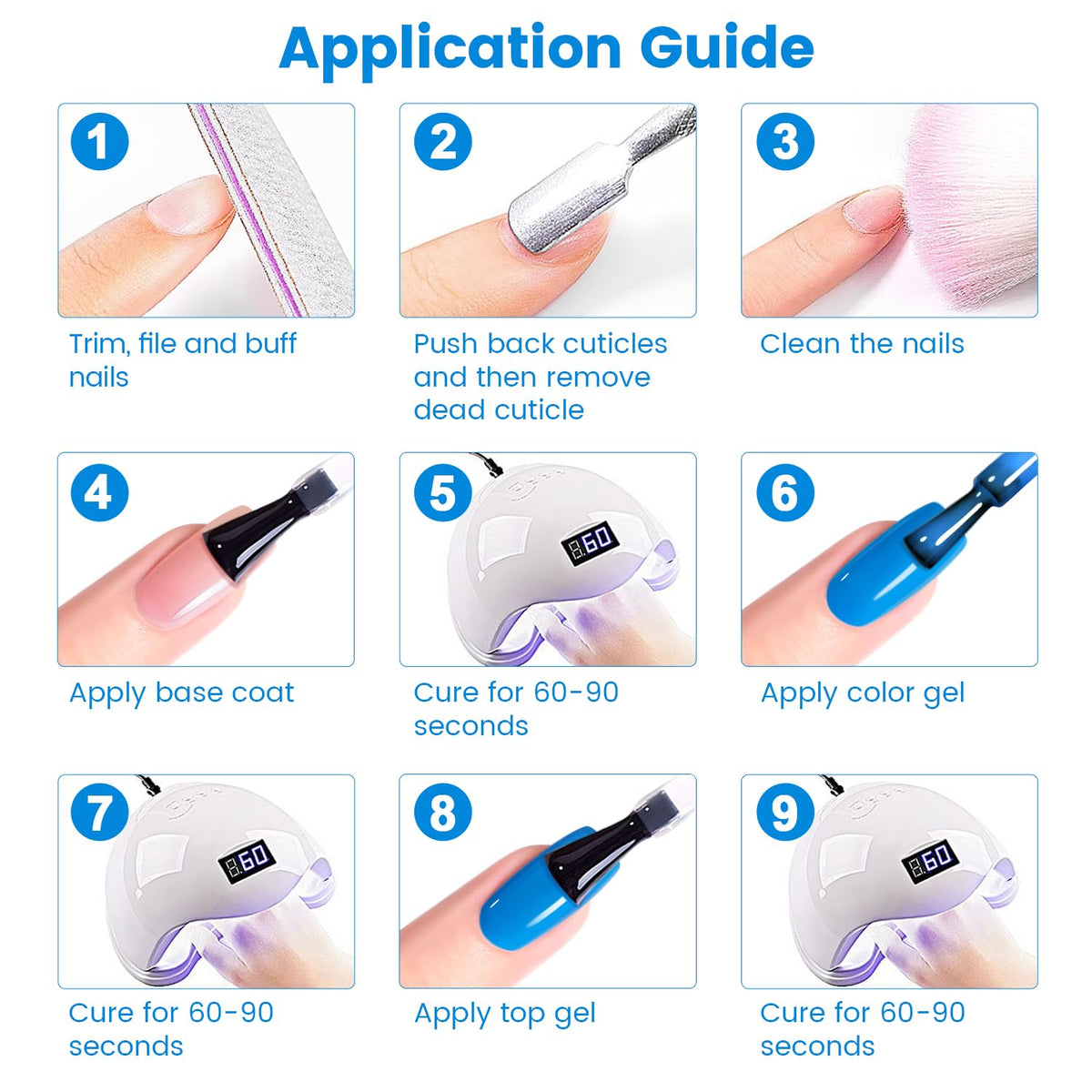 Application Guide

1
Trim, file and buff nails

2
Push back cuticles and then remove dead cuticle

3
Clean the nails

4
Apply base coat

5
60
Cure for 60-90 seconds

6
Apply color gel

7
60
Cure for 60-90 seconds

8
Apply top gel

9
60
Cure for 60-90 seconds