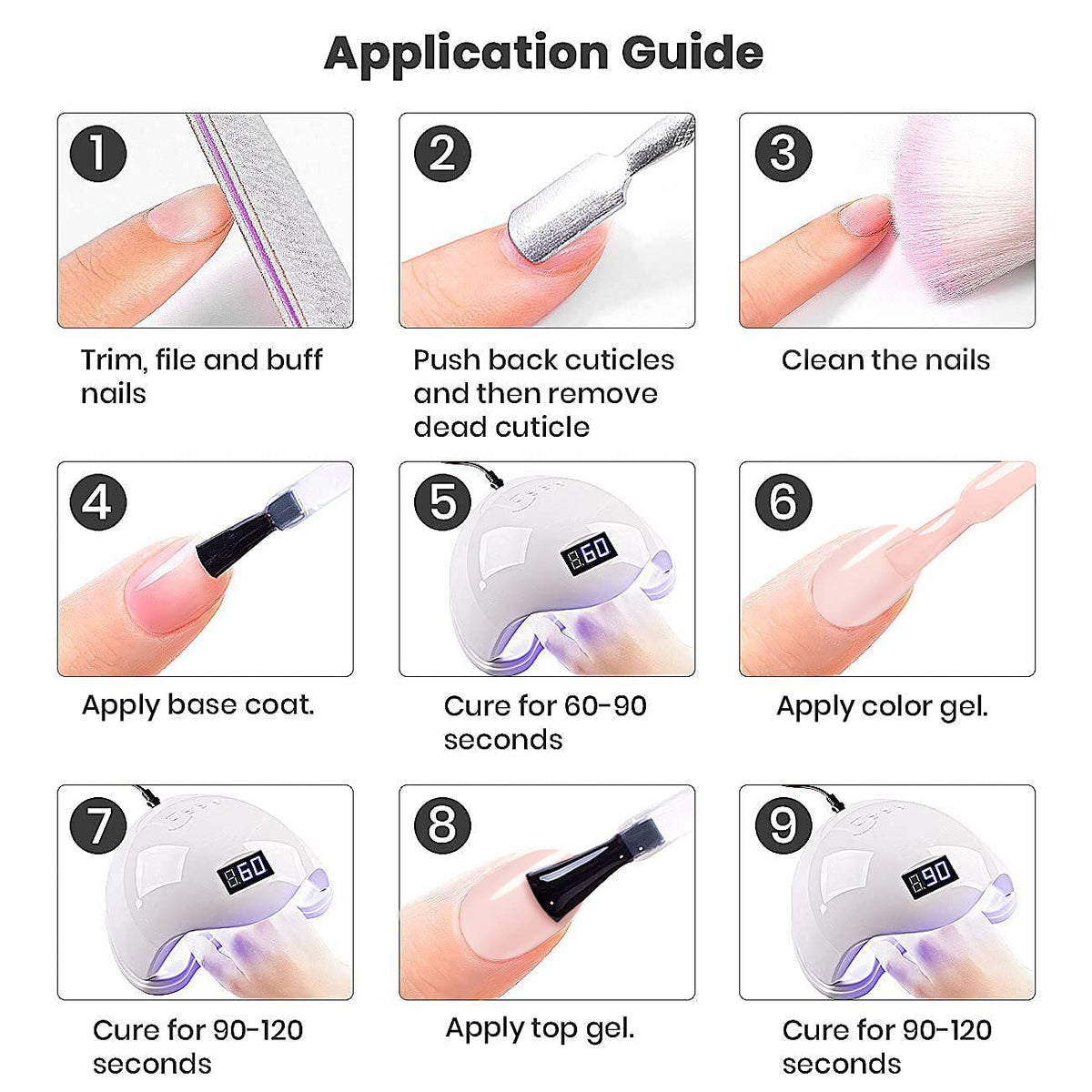 Application Guide

1

Trim, file and buff nails

2

Push back cuticles and then remove dead cuticle

3

Clean the nails

4

Apply base coat.

5

60

Cure for 60-90 seconds

6

Apply color gel.

7

60

Cure for 90-120 seconds

8

Apply top gel.

9

90

Cure for 90-120 seconds