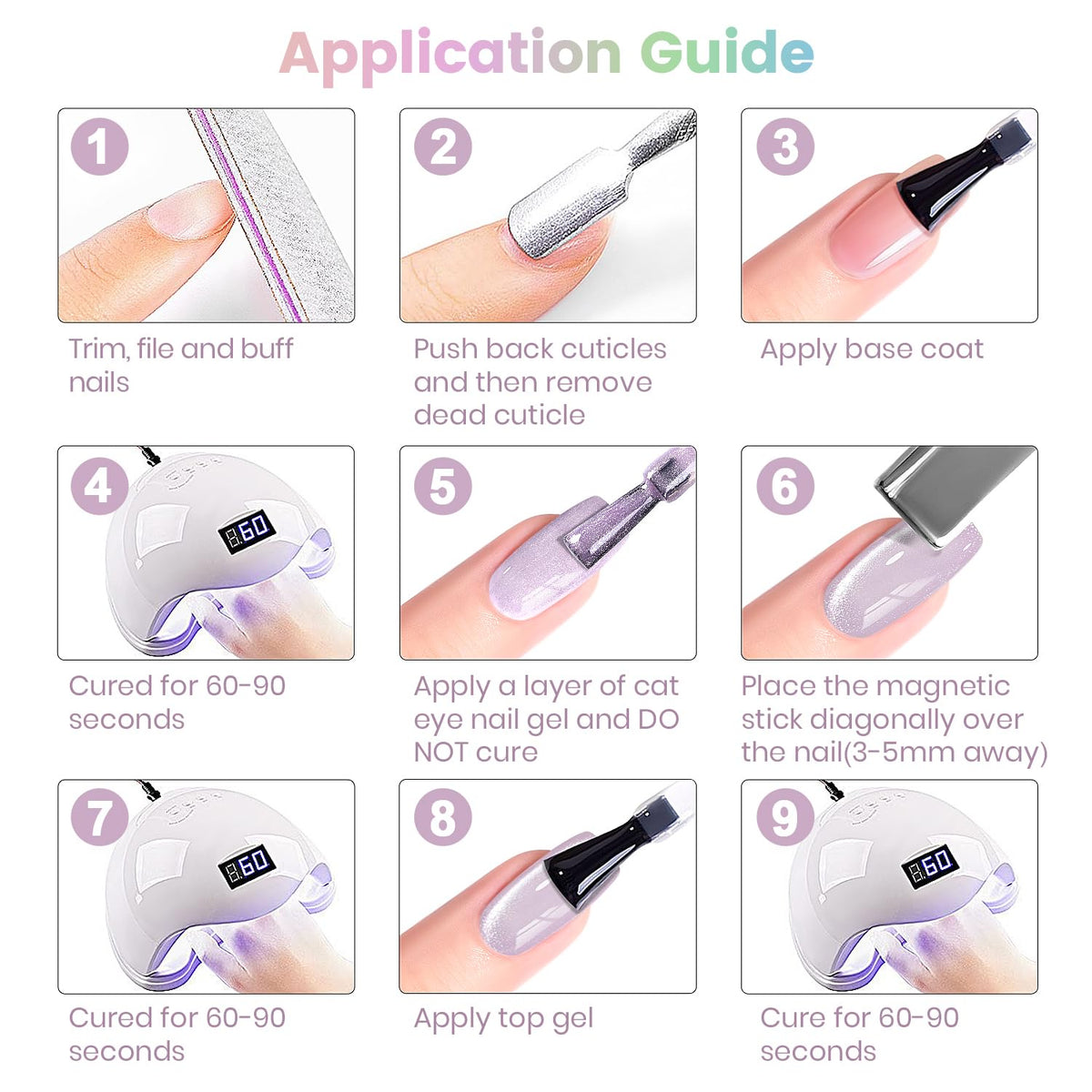 Application Guide

1

Trim, file and buff nails

2

Push back cuticles and then remove dead cuticle

3

Apply base coat

4

60

Cured for 60-90 seconds

5

Apply a layer of cat eye nail gel and DO NOT cure

6

Place the magnetic stick diagonally over the nail(3-5mm away)

7

60

Cured for 60-90 seconds

8

Apply top gel

9

60

Cure for 60-90 seconds