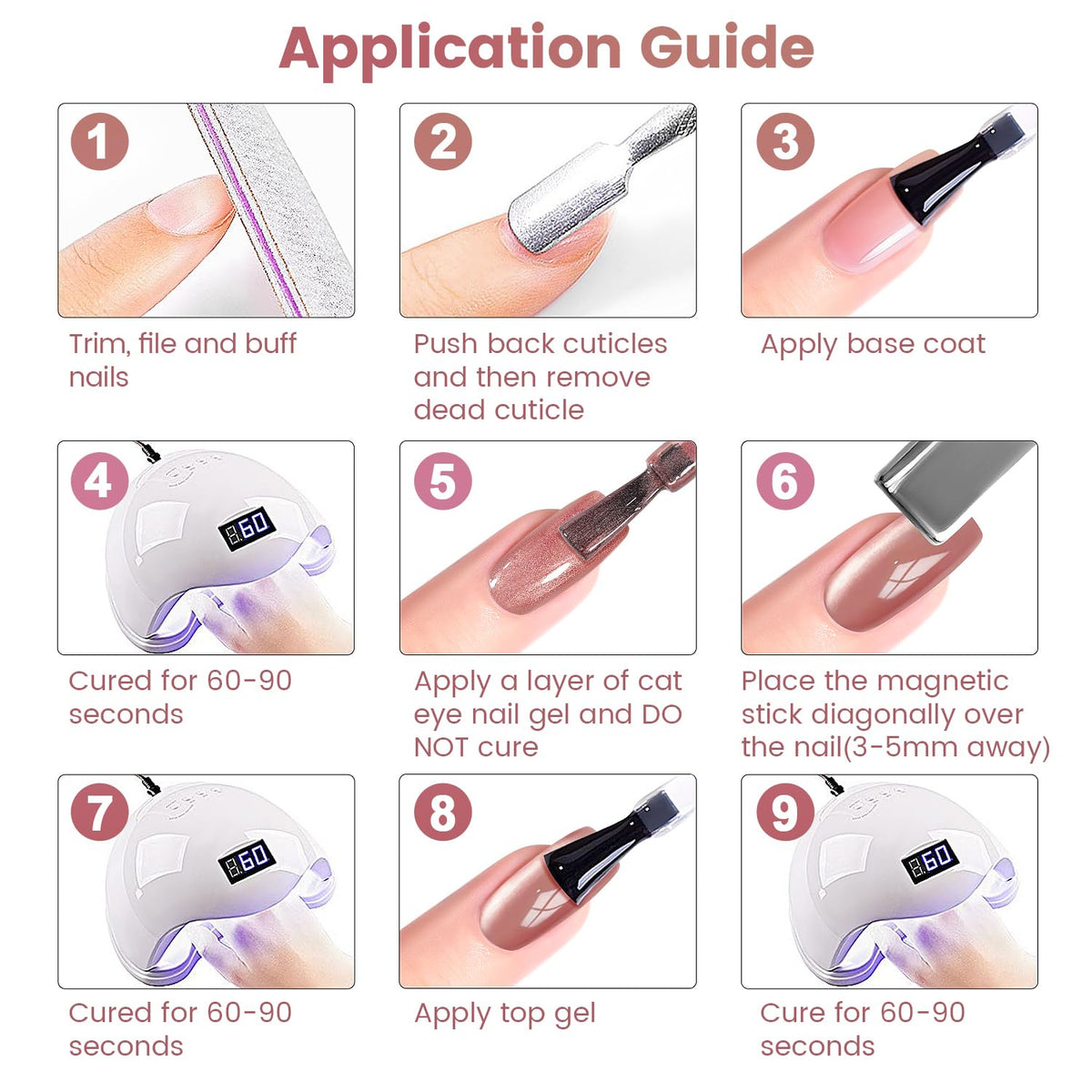 Application Guide

1
Trim, file and buff nails

2
Push back cuticles and then remove dead cuticle

3
Apply base coat

4
60
Cured for 60-90 seconds

5
Apply a layer of cat eye nail gel and DO NOT cure

6
Place the magnetic stick diagonally over the nail(3-5mm away)

7
60
Cured for 60-90 seconds

8
Apply top gel

9
60
Cure for 60-90 seconds