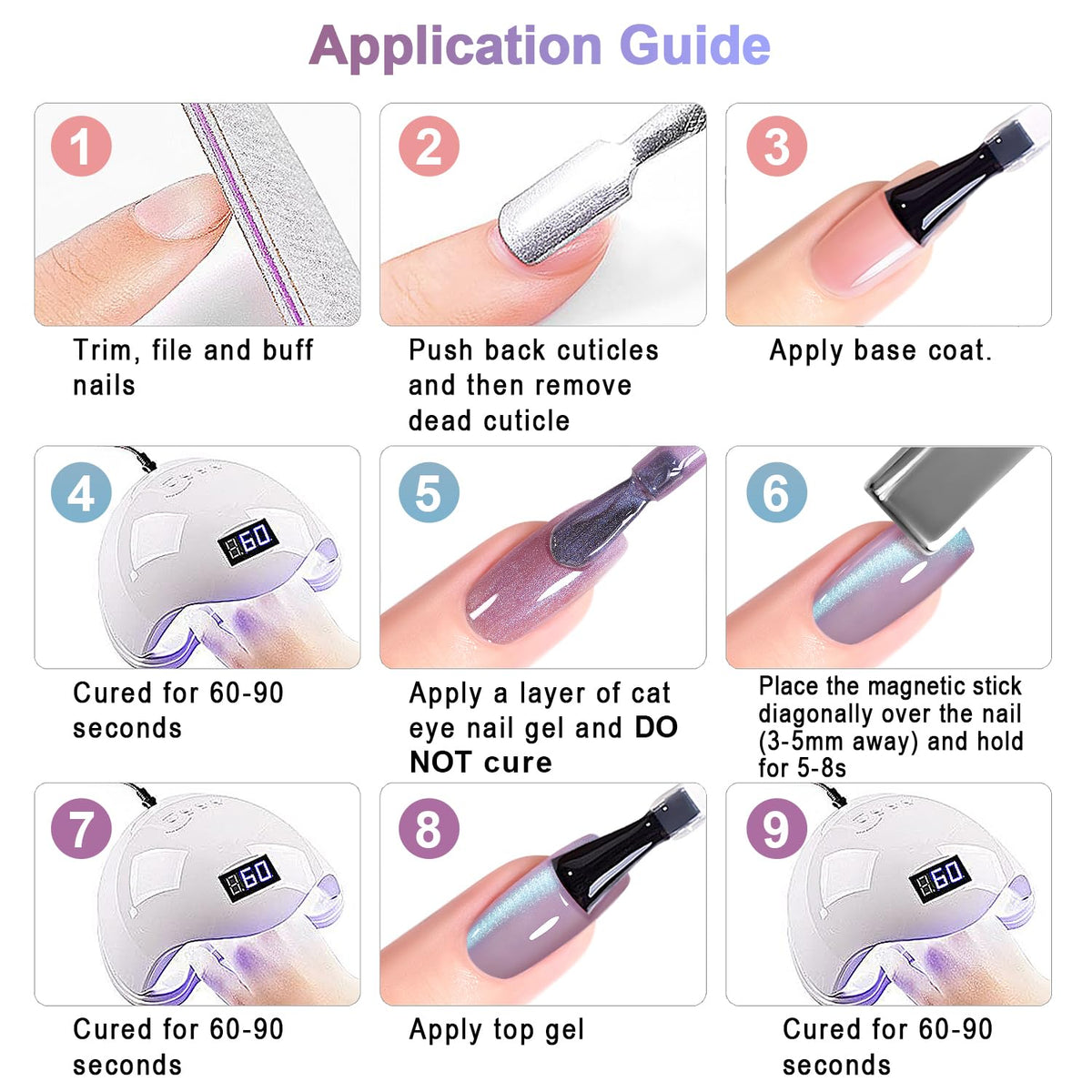 Application Guide

1
Trim, file and buff nails

2
Push back cuticles and then remove dead cuticle

3
Apply base coat.

4
60
Cured for 60-90 seconds

5
Apply a layer of cat eye nail gel and DO NOT cure

6
Place the magnetic stick diagonally over the nail (3-5mm away) and hold for 5-8s

7
60
Cured for 60-90 seconds

8
Apply top gel

9
60
Cured for 60-90 seconds