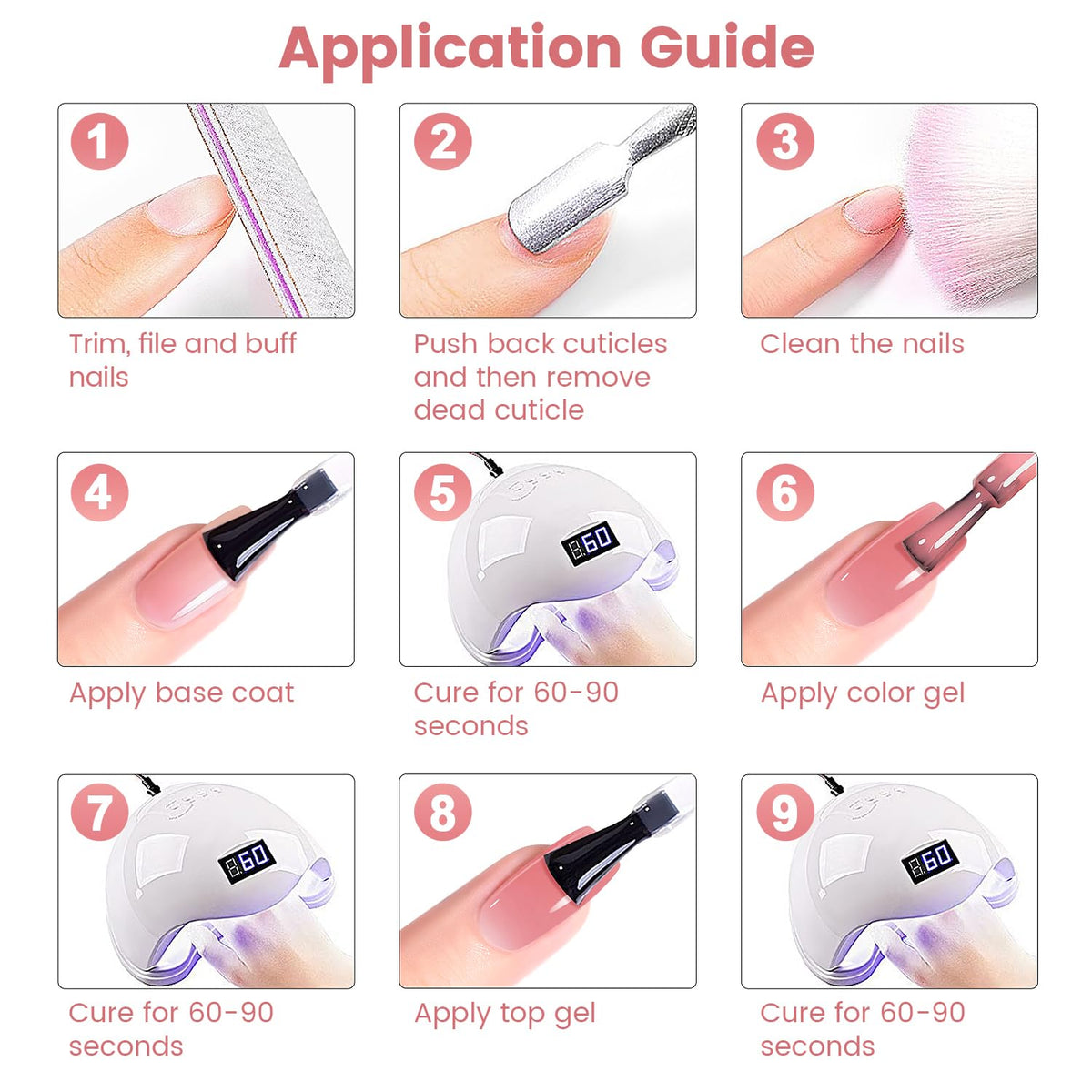 Application Guide

1

Trim, file and buff nails

2

Push back cuticles and then remove dead cuticle

3

Clean the nails

4

Apply base coat

5

60

Cure for 60-90 seconds

6

Apply color gel

7

60

Cure for 60-90 seconds

8

Apply top gel

9

60

Cure for 60-90 seconds