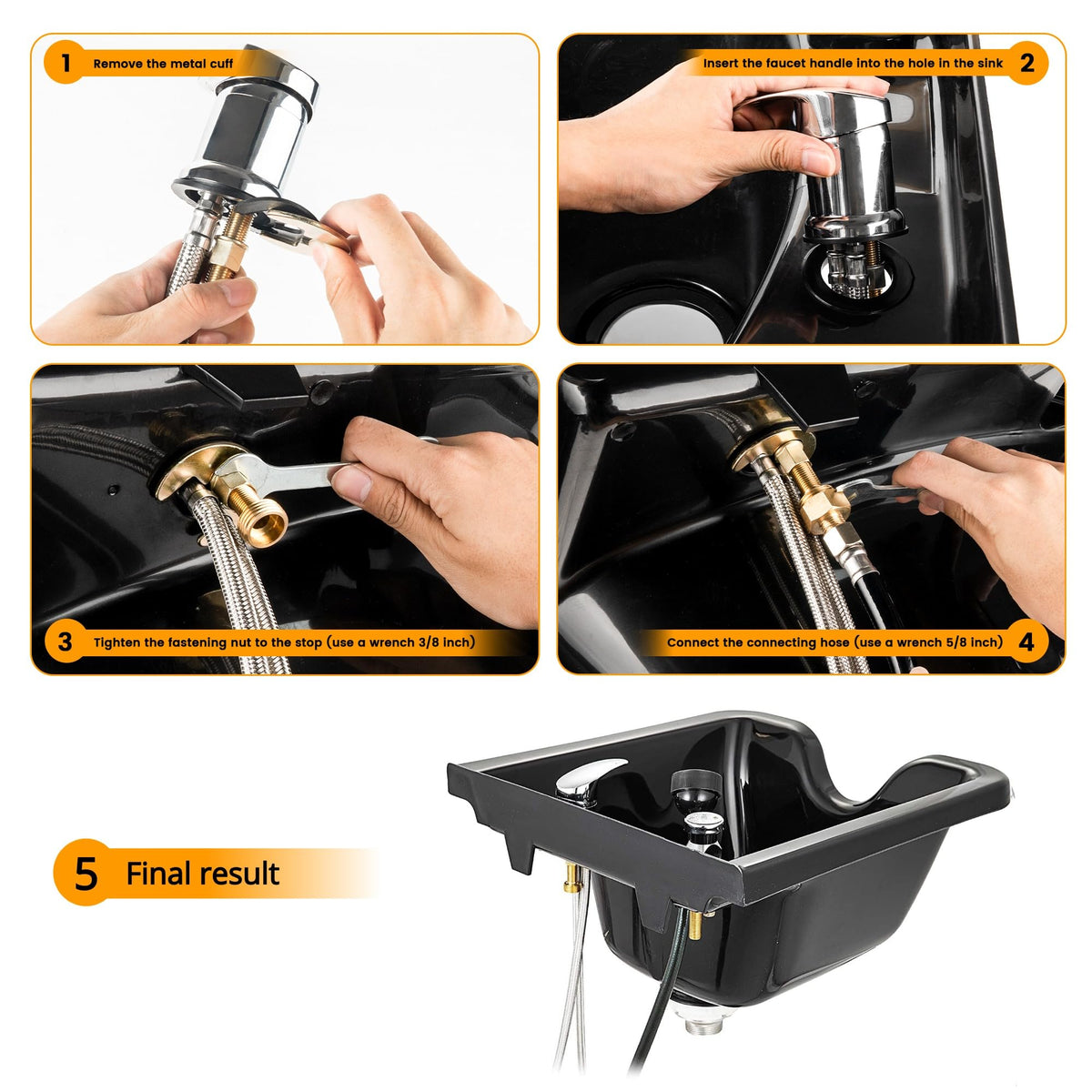 1 Remove the metal cuff

Insert the faucet handle into the hole in the sink 2

3 Tighten the fastening nut to the stop (use a wrench 3/8 inch)

Connect the connecting hose (use a wrench 5/8 inch) 4

5 Final result