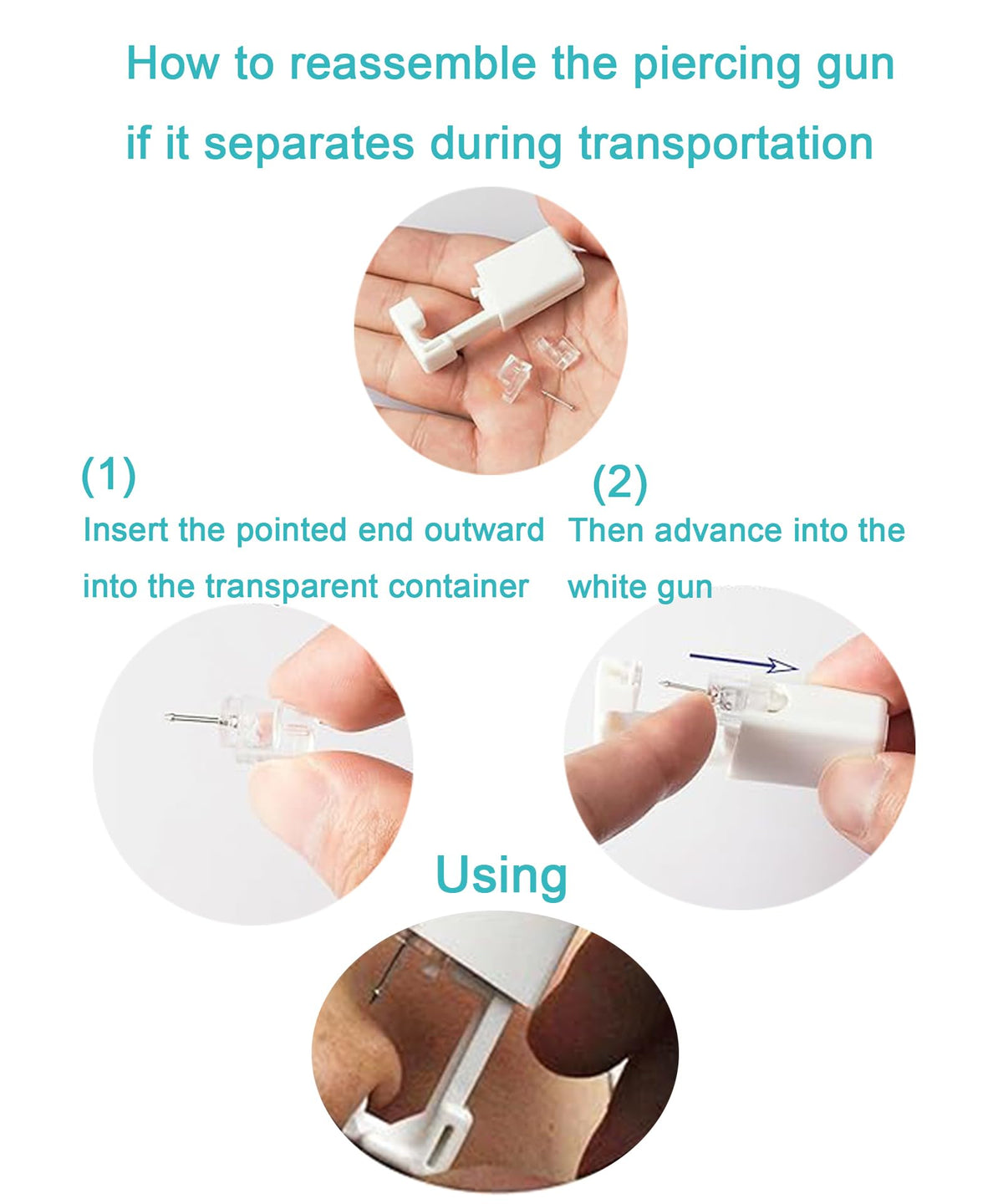 How to reassemble the piercing gun if it separates during transportation

(1)
Insert the pointed end outward into the transparent container

(2)
Then advance into the white gun

Using