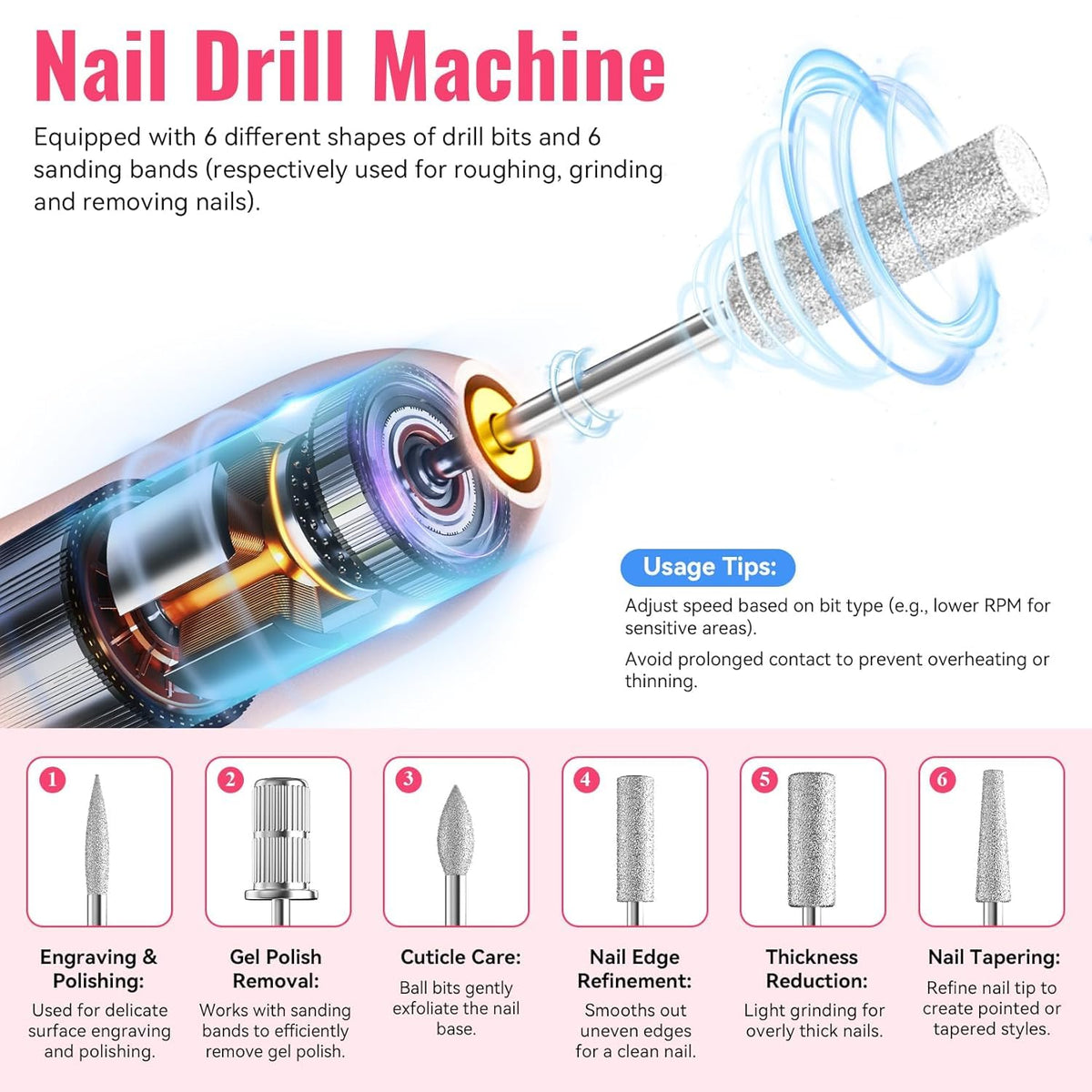 Nail Drill Machine

Equipped with 6 different shapes of drill bits and 6 sanding bands (respectively used for roughing, grinding and removing nails).

Usage Tips:

Adjust speed based on bit type (e.g., lower RPM for sensitive areas).

Avoid prolonged contact to prevent overheating or thinning.

1

Engraving & Polishing:

Used for delicate surface engraving and polishing.

2

Gel Polish Removal:

Works with sanding bands to efficiently remove gel polish.

3

Cuticle Care:

Ball bits gently exfoliate the nail base.

4

Nail Edge Refinement:

Smooths out uneven edges for a clean nail.

5

Thickness Reduction:

Light grinding for overly thick nails.

6

Nail Tapering:

Refine nail tip to create pointed or tapered styles.