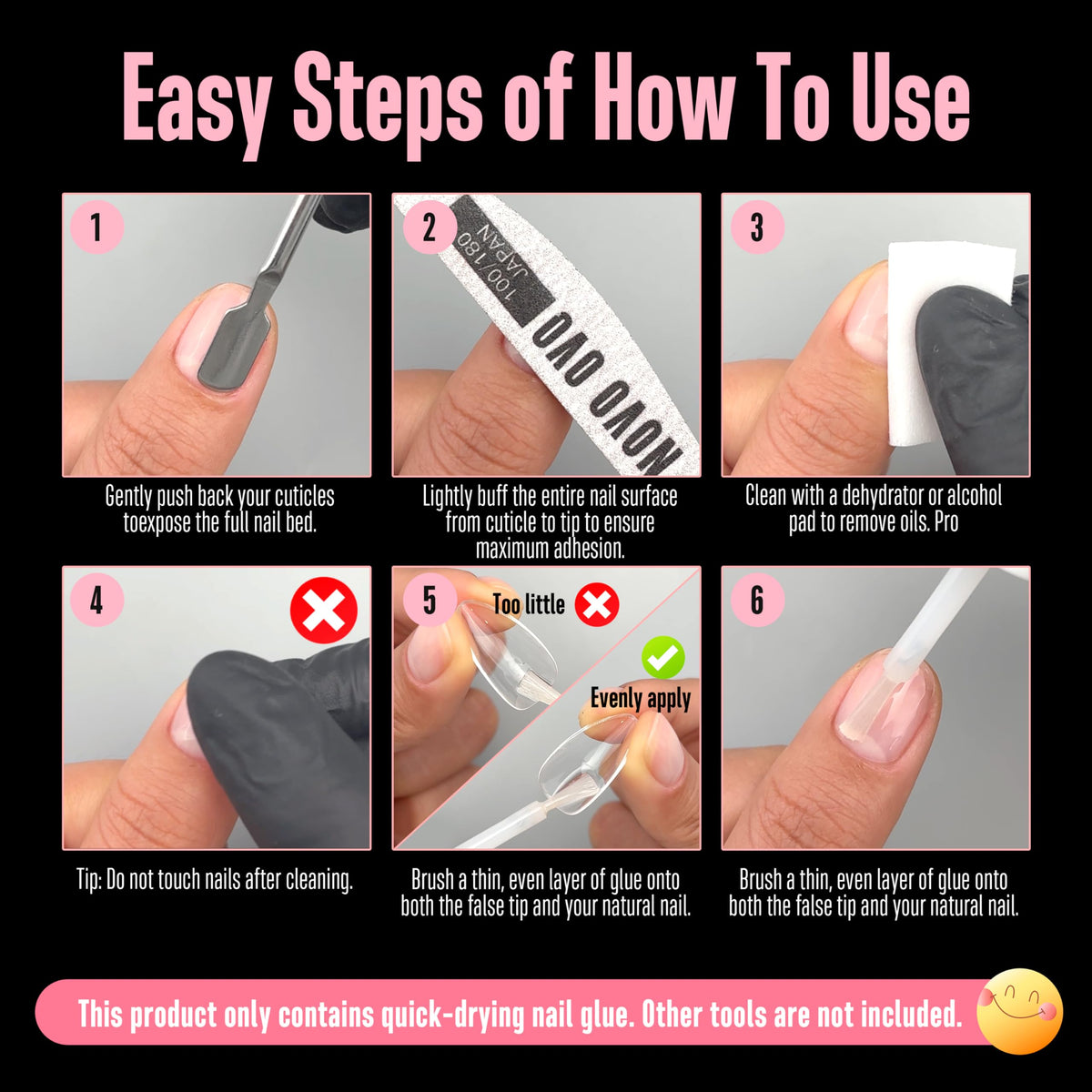 Easy Steps of How To Use

1

Gently push back your cuticles toexpose the full nail bed.

2

100/180 JAPAN

NOVO OVO

Lightly buff the entire nail surface from cuticle to tip to ensure maximum adhesion.

3

Clean with a dehydrator or alcohol pad to remove oils. Pro

4

Tip: Do not touch nails after cleaning.

5

Too little

Evenly apply

Brush a thin, even layer of glue onto both the false tip and your natural nail.

6

Brush a thin, even layer of glue onto both the false tip and your natural nail.

This product only contains quick-drying nail glue. Other tools are not included.