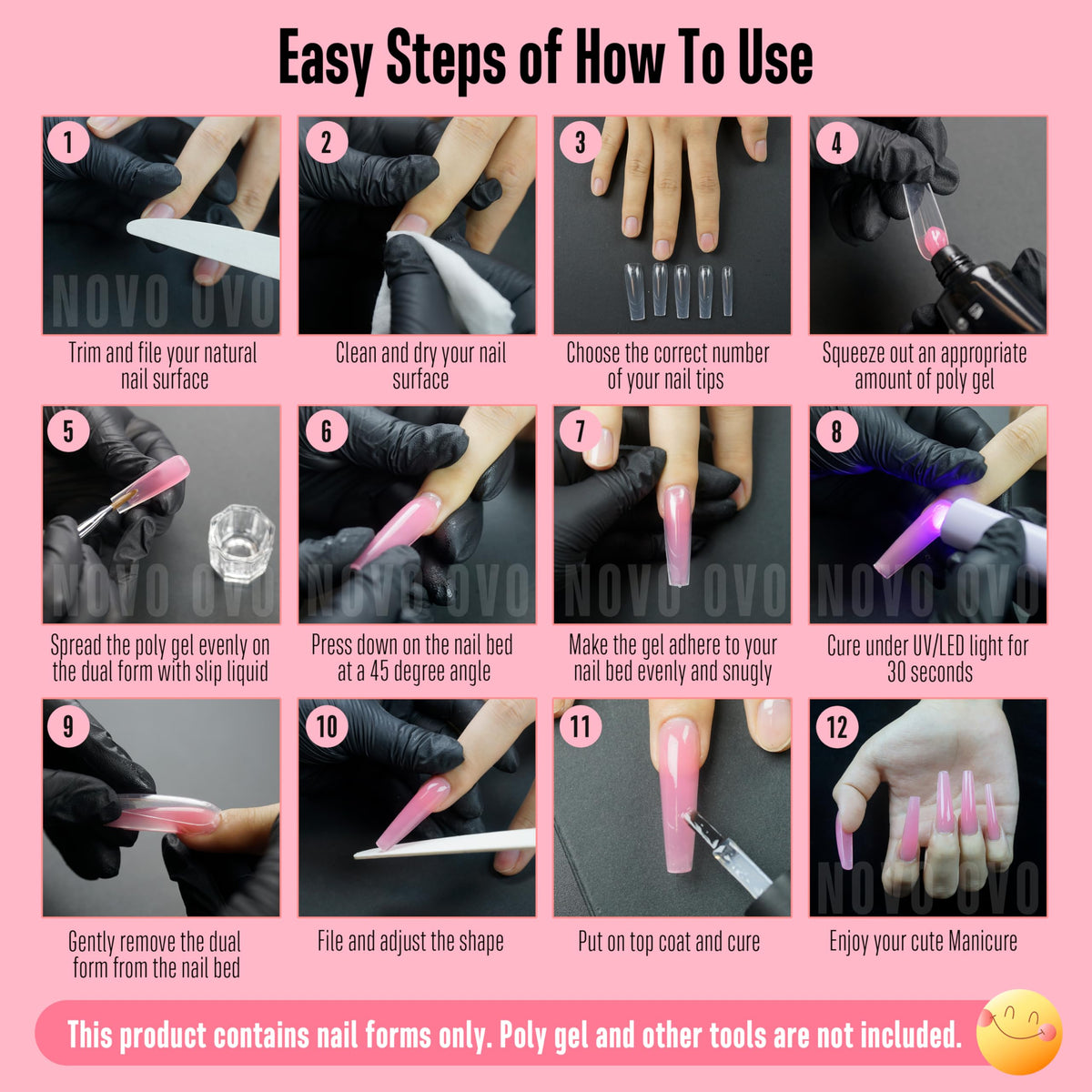 Easy Steps of How To Use

1
NOVO OVO
Trim and file your natural nail surface

2
Clean and dry your nail surface

3
Choose the correct number of your nail tips

4
Squeeze out an appropriate amount of poly gel

5
NOVO OVO
Spread the poly gel evenly on the dual form with slip liquid

6
NOVO OVO
Press down on the nail bed at a 45 degree angle

7
NOVO OVO
Make the gel adhere to your nail bed evenly and snugly

8
NOVO OVO
Cure under UV/LED light for 30 seconds

9
Gently remove the dual form from the nail bed

10
File and adjust the shape

11
Put on top coat and cure

12
NOVO OVO
Enjoy your cute Manicure

This product contains nail forms only. Poly gel and other tools are not included.