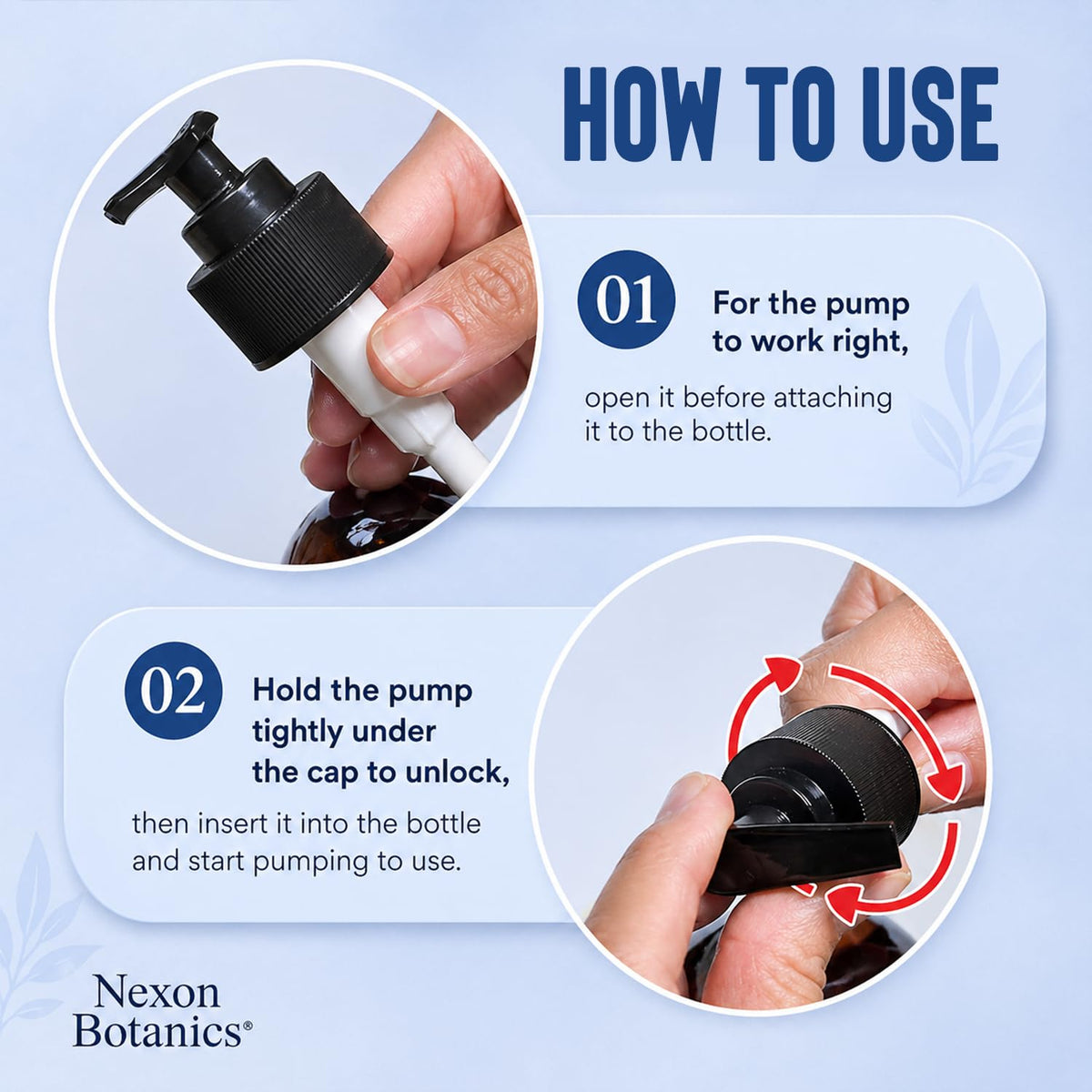 HOW TO USE

01 For the pump to work right,

open it before attaching it to the bottle.

02 Hold the pump tightly under the cap to unlock,

then insert it into the bottle and start pumping to use.

Nexon Botanics®