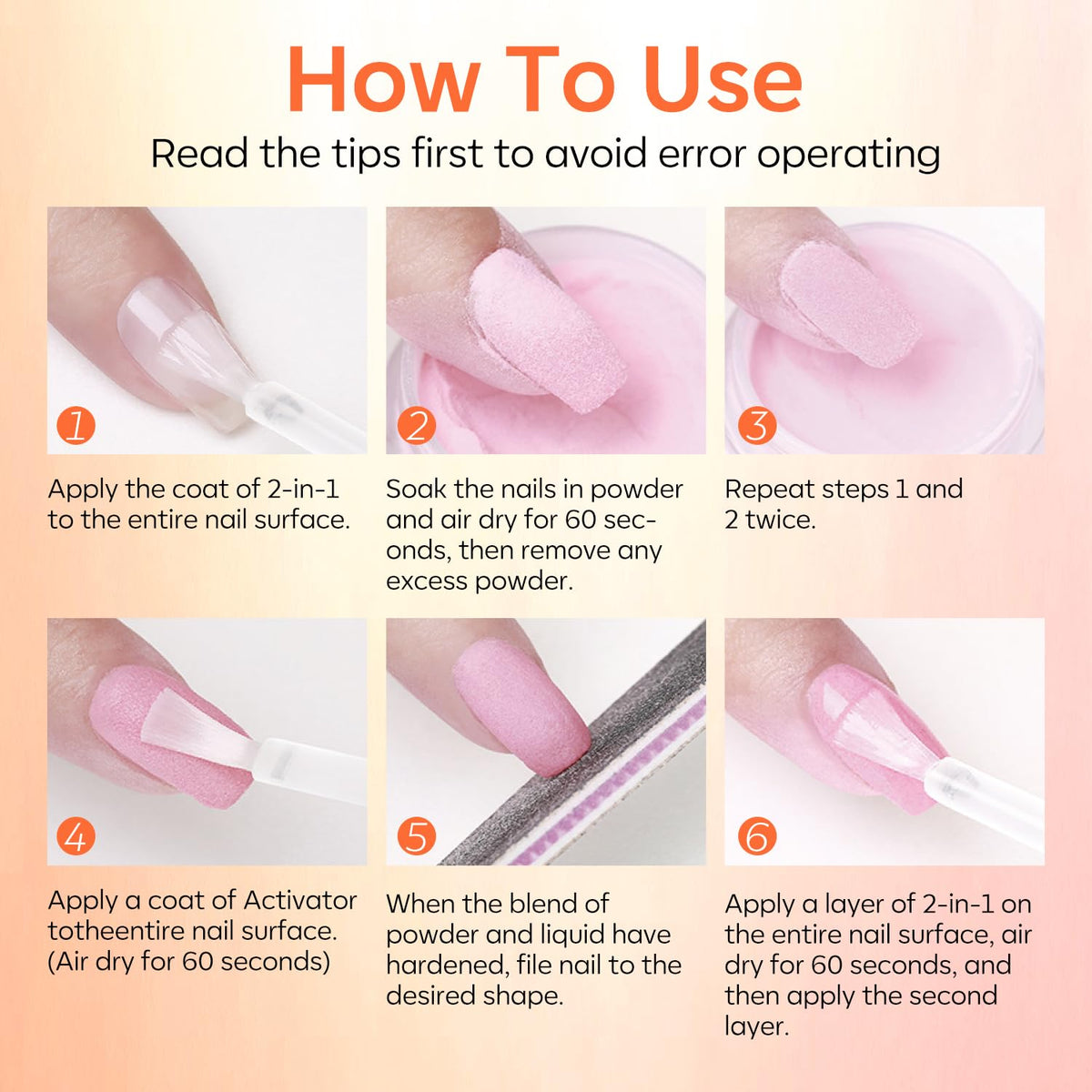 How To Use

Read the tips first to avoid error operating

1

Apply the coat of 2-in-1 to the entire nail surface.

2

Soak the nails in powder and air dry for 60 seconds, then remove any excess powder.

3

Repeat steps 1 and 2 twice.

4

Apply a coat of Activator totheentire nail surface. (Air dry for 60 seconds)

5

When the blend of powder and liquid have hardened, file nail to the desired shape.

6

Apply a layer of 2-in-1 on the entire nail surface, air dry for 60 seconds, and then apply the second layer.