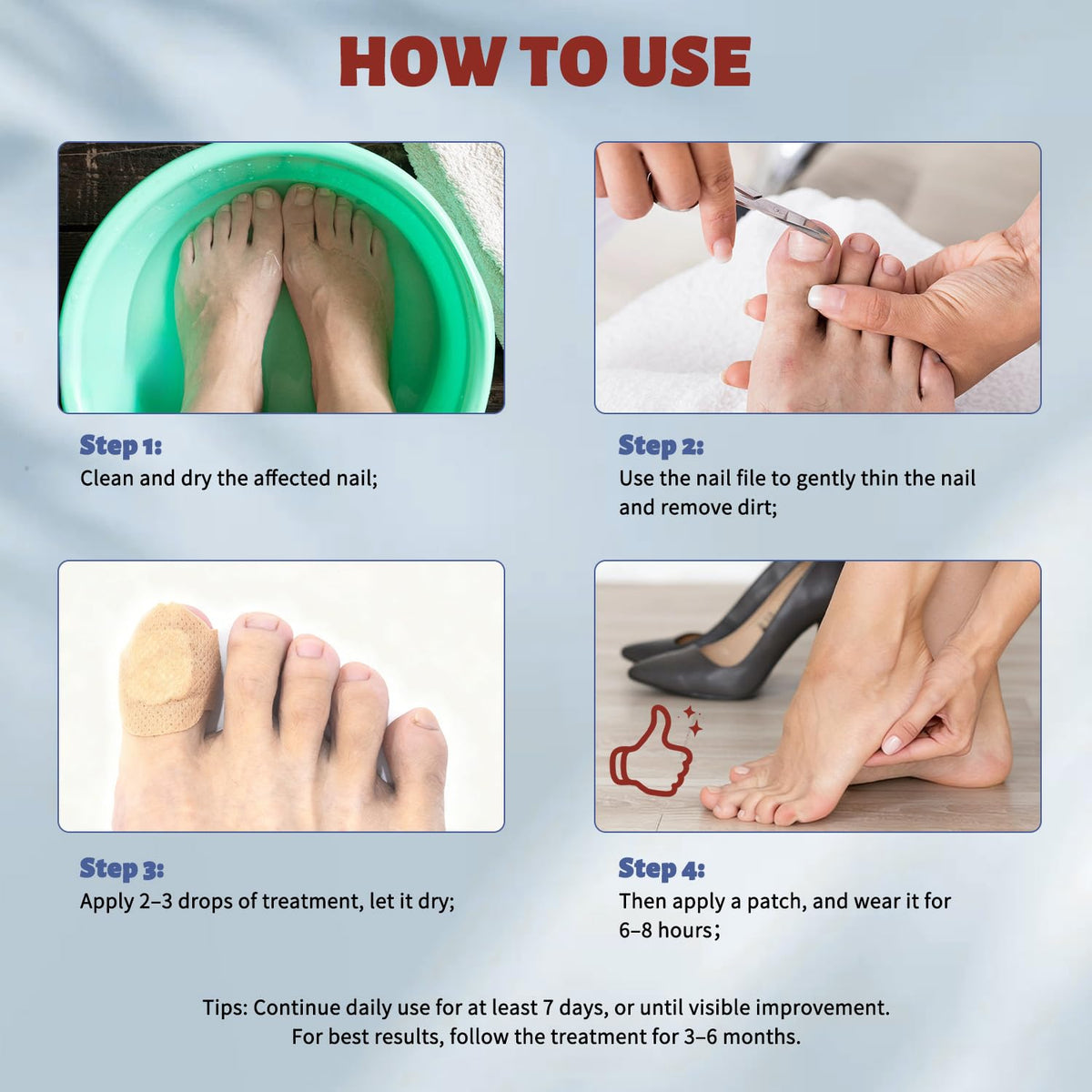 HOW TO USE

Step 1:
Clean and dry the affected nail;

Step 2:
Use the nail file to gently thin the nail and remove dirt;

Step 3:
Apply 2–3 drops of treatment, let it dry;

Step 4:
Then apply a patch, and wear it for 6–8 hours;

Tips: Continue daily use for at least 7 days, or until visible improvement.
For best results, follow the treatment for 3–6 months.