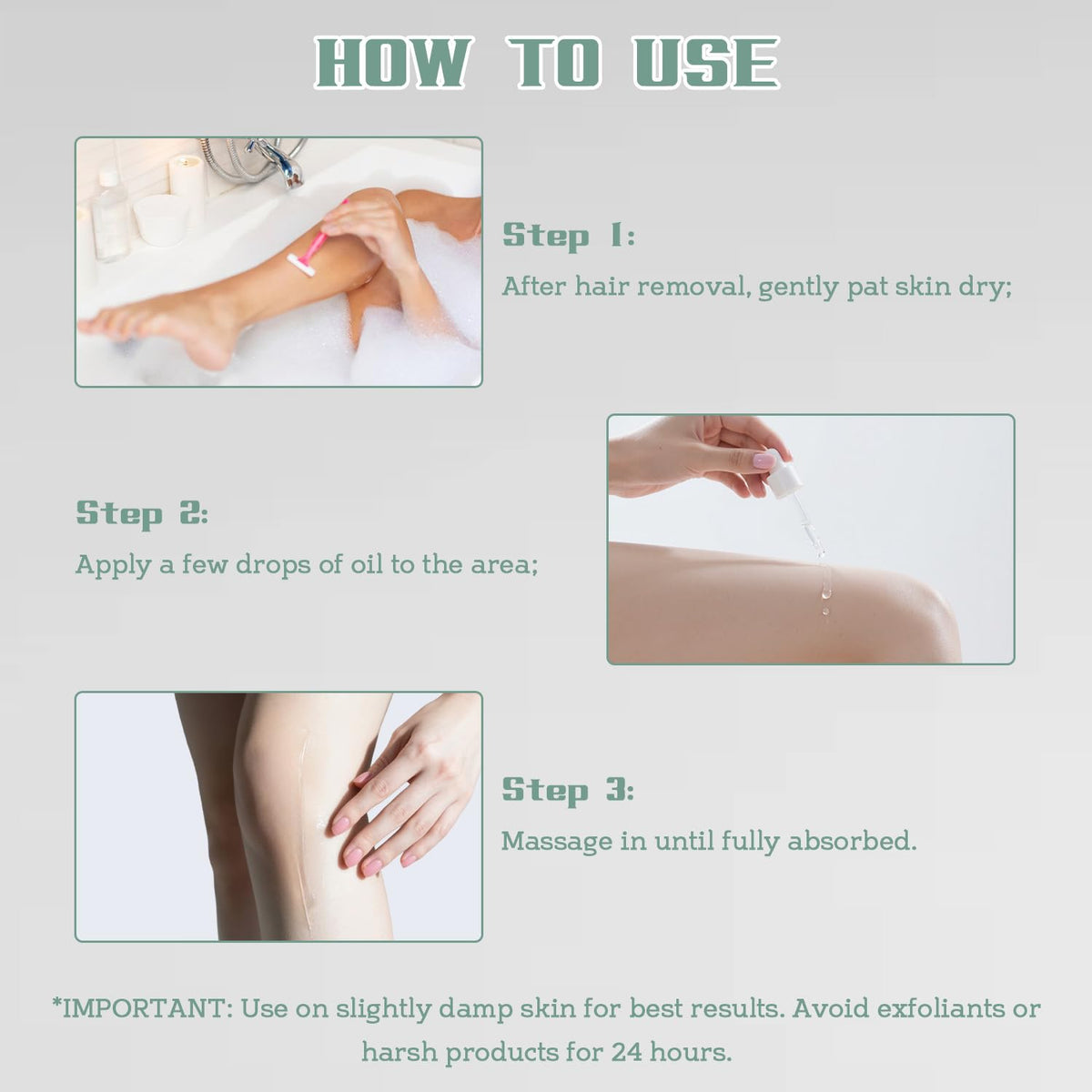 HOW TO USE

Step 1:
After hair removal, gently pat skin dry;

Step 2:
Apply a few drops of oil to the area;

Step 3:
Massage in until fully absorbed.

*IMPORTANT: Use on slightly damp skin for best results. Avoid exfoliants or harsh products for 24 hours.