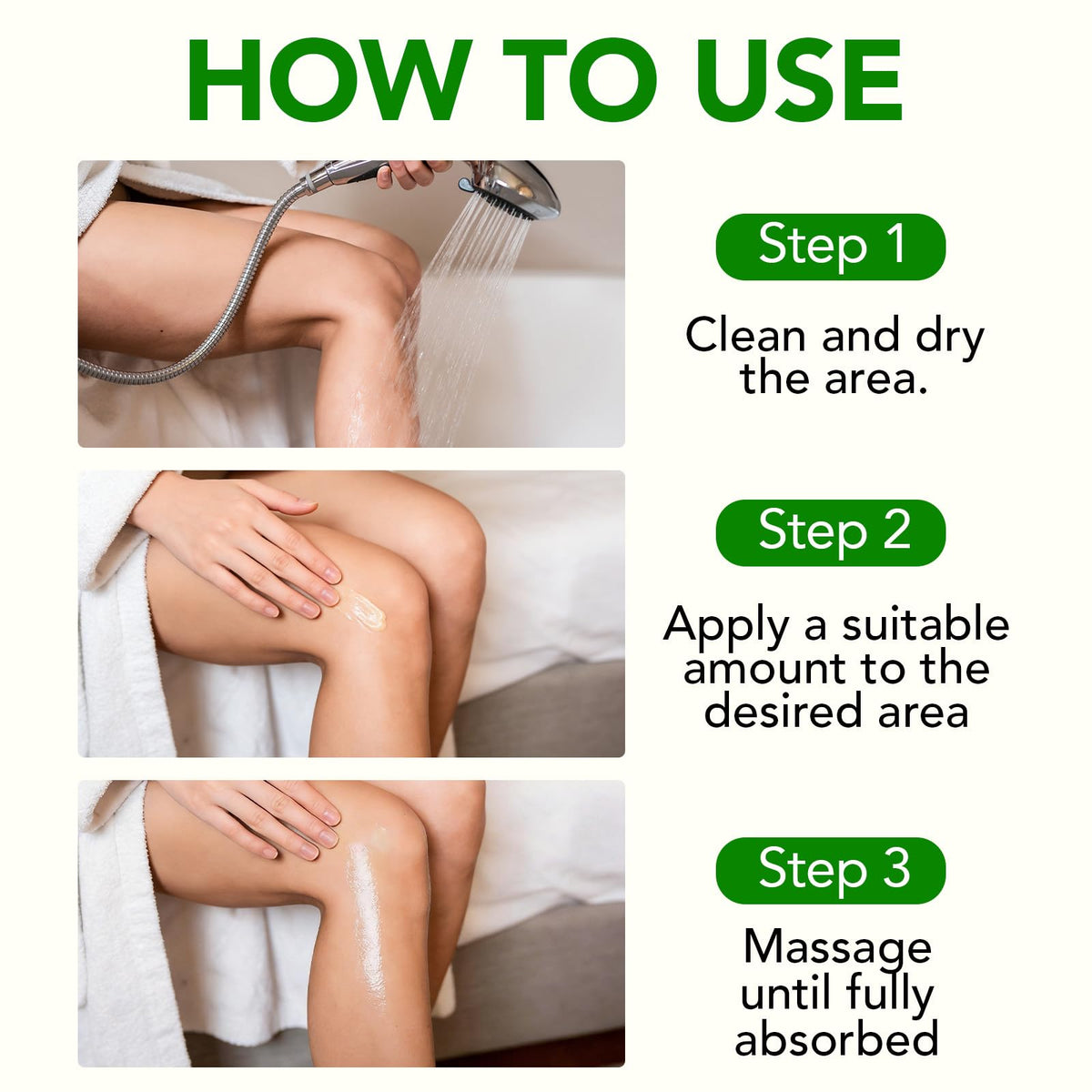 HOW TO USE

Step 1

Clean and dry the area.

Step 2

Apply a suitable amount to the desired area

Step 3

Massage until fully absorbed