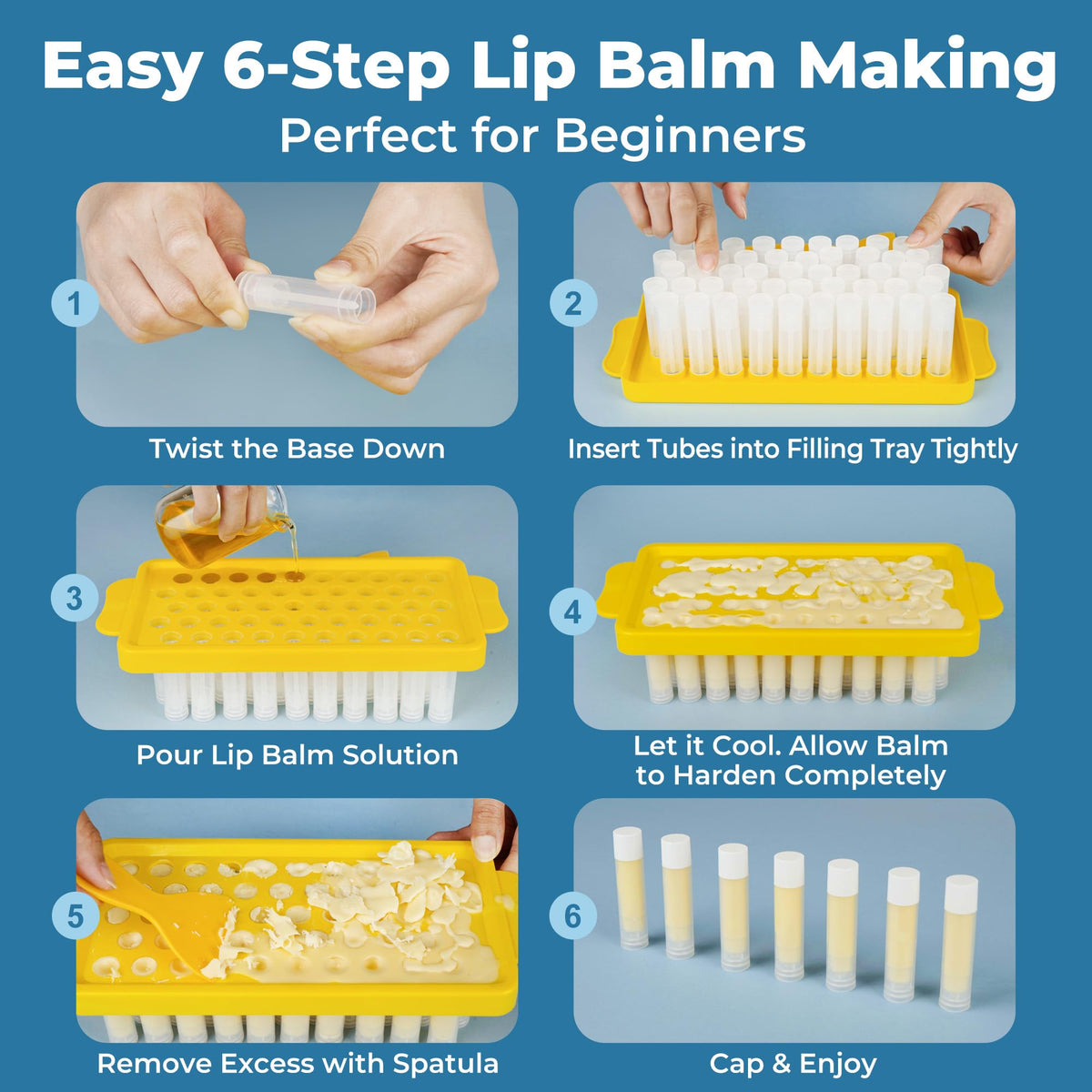 Easy 6-Step Lip Balm Making
Perfect for Beginners

1
Twist the Base Down

2
Insert Tubes into Filling Tray Tightly

3
Pour Lip Balm Solution

4
Let it Cool. Allow Balm to Harden Completely

5
Remove Excess with Spatula

6
Cap & Enjoy