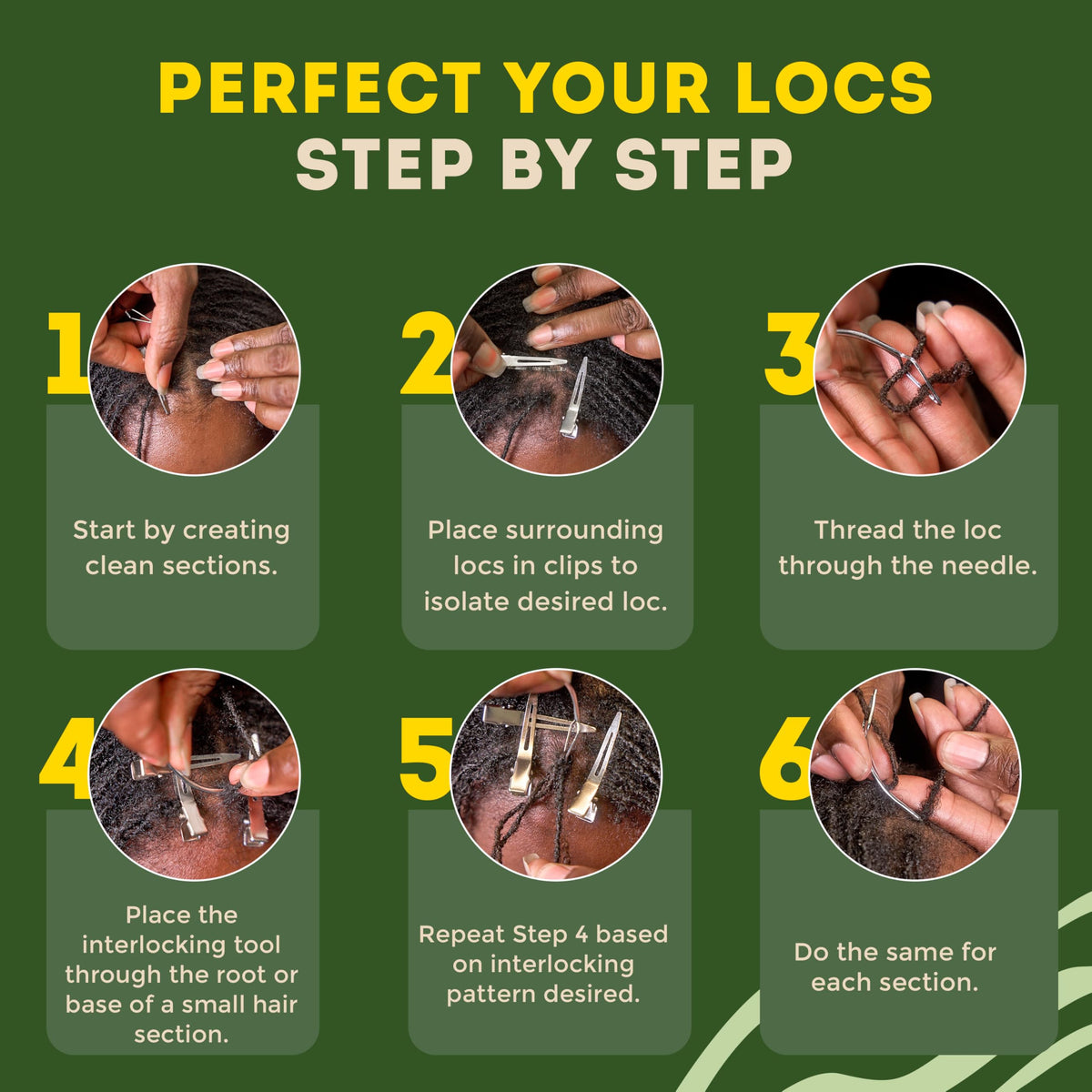 PERFECT YOUR LOCS
STEP BY STEP

1
Start by creating clean sections.

2
Place surrounding locs in clips to isolate desired loc.

3
Thread the loc through the needle.

4
Place the interlocking tool through the root or base of a small hair section.

5
Repeat Step 4 based on interlocking pattern desired.

6
Do the same for each section.