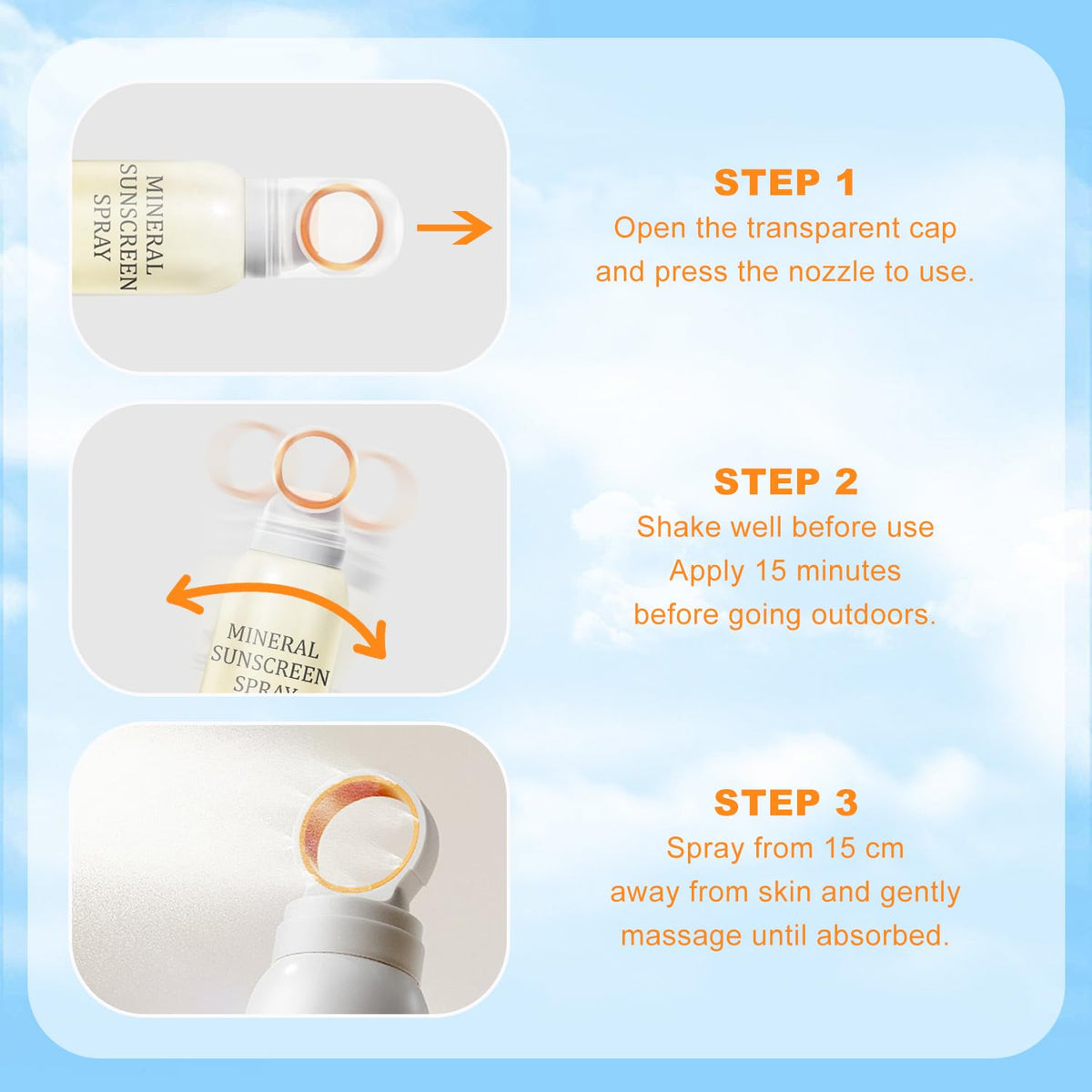 MINERAL SUNSCREEN SPRAY

STEP 1
Open the transparent cap and press the nozzle to use.

MINERAL SUNSCREEN SPRAY

STEP 2
Shake well before use
Apply 15 minutes before going outdoors.

STEP 3
Spray from 15 cm away from skin and gently massage until absorbed.