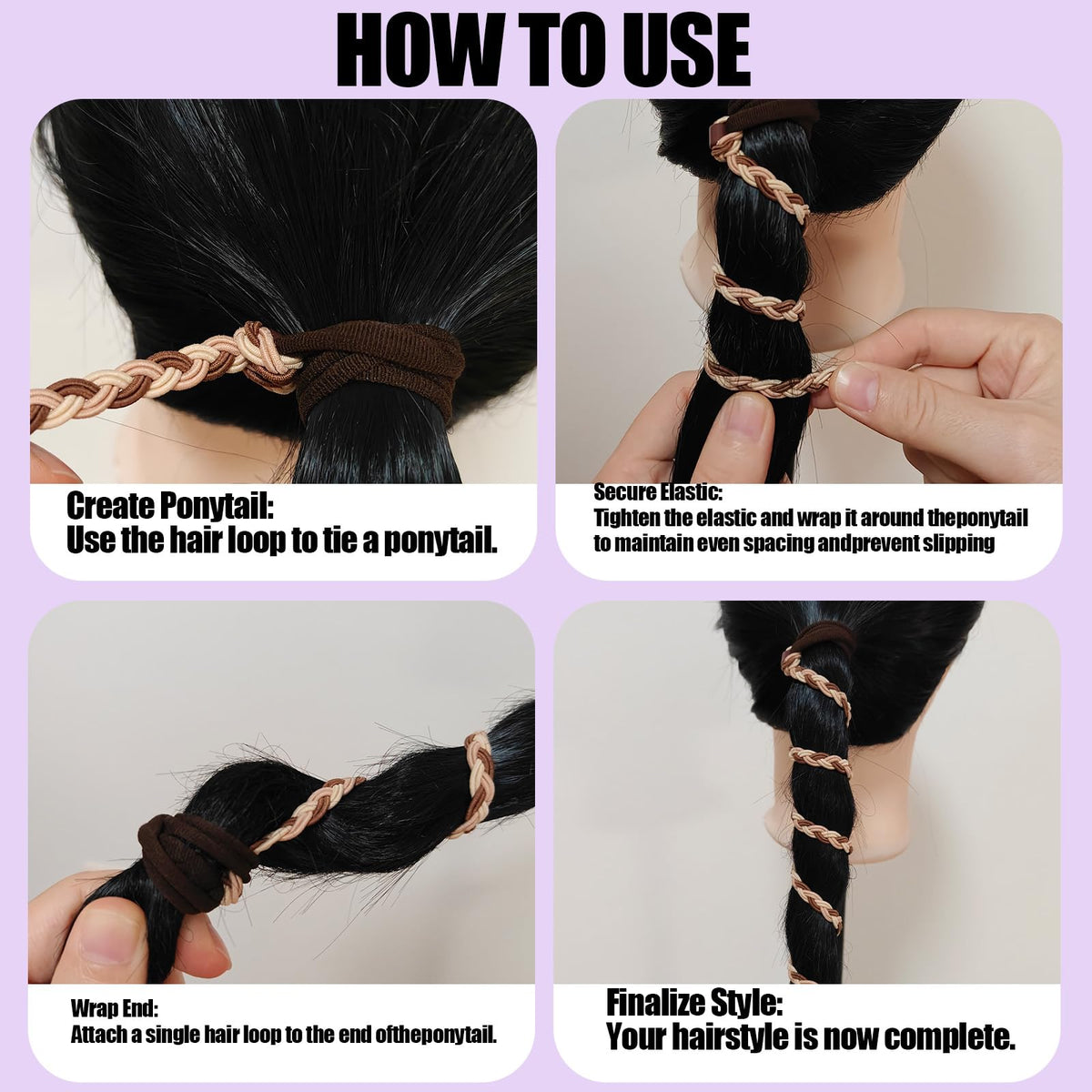 HOW TO USE

Create Ponytail:
Use the hair loop to tie a ponytail.

Secure Elastic:
Tighten the elastic and wrap it around theponytail to maintain even spacing andprevent slipping

Wrap End:
Attach a single hair loop to the end oftheponytail.

Finalize Style:
Your hairstyle is now complete.