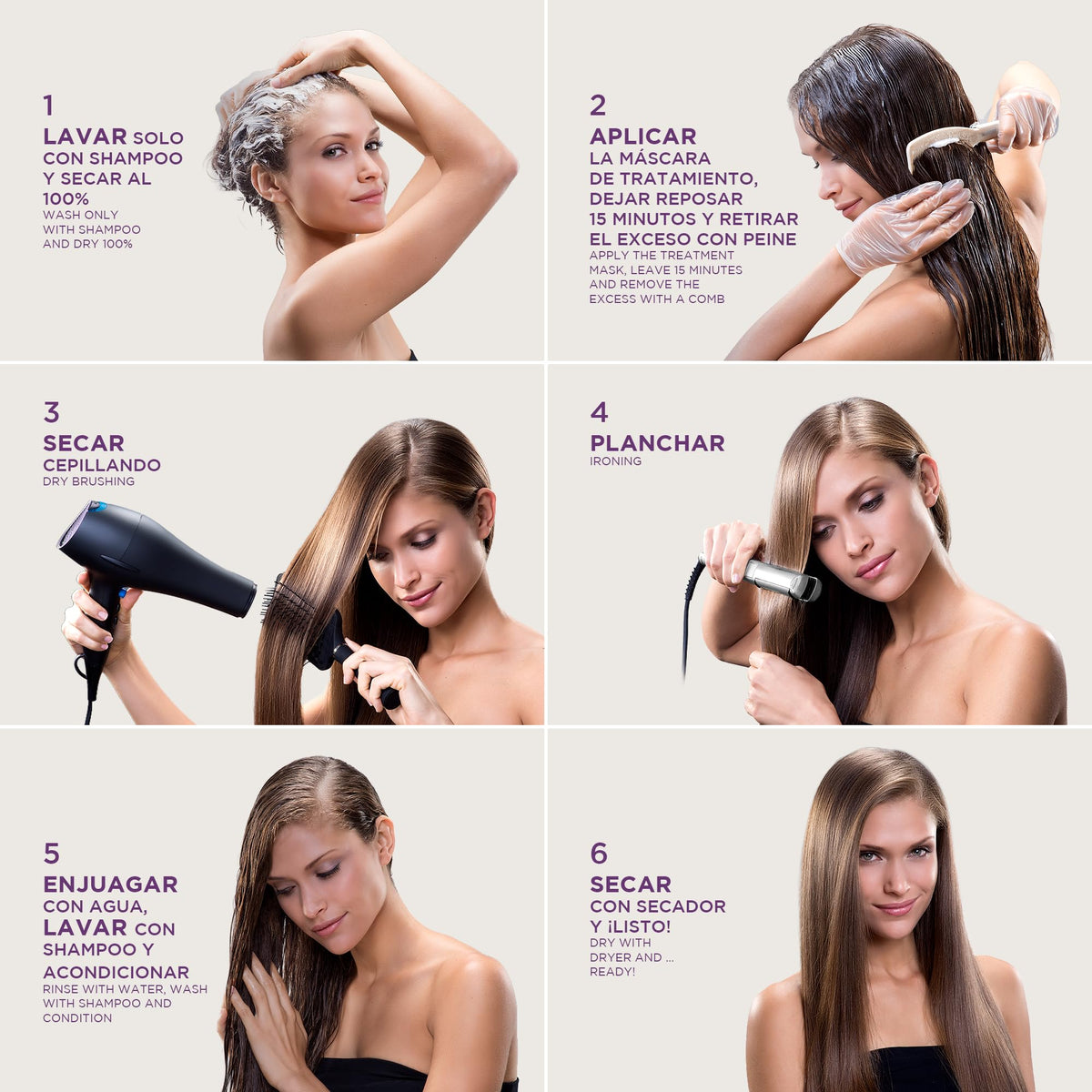 1
LAVAR SOLO CON SHAMPOO Y SECAR AL 100%
WASH ONLY WITH SHAMPOO AND DRY 100%

2
APLICAR
LA MÁSCARA DE TRATAMIENTO, DEJAR REPOSAR 15 MINUTOS Y RETIRAR EL EXCESO CON PEINE
APPLY THE TREATMENT MASK, LEAVE 15 MINUTES AND REMOVE THE EXCESS WITH A COMB

3
SECAR
CEPILLANDO
DRY BRUSHING

4
PLANCHAR
IRONING

5
ENJUAGAR
CON AGUA,
LAVAR CON SHAMPOO Y ACONDICIONAR
RINSE WITH WATER, WASH WITH SHAMPOO AND CONDITION

6
SECAR
CON SECADOR Y ¡LISTO!
DRY WITH DRYER AND ... READY!