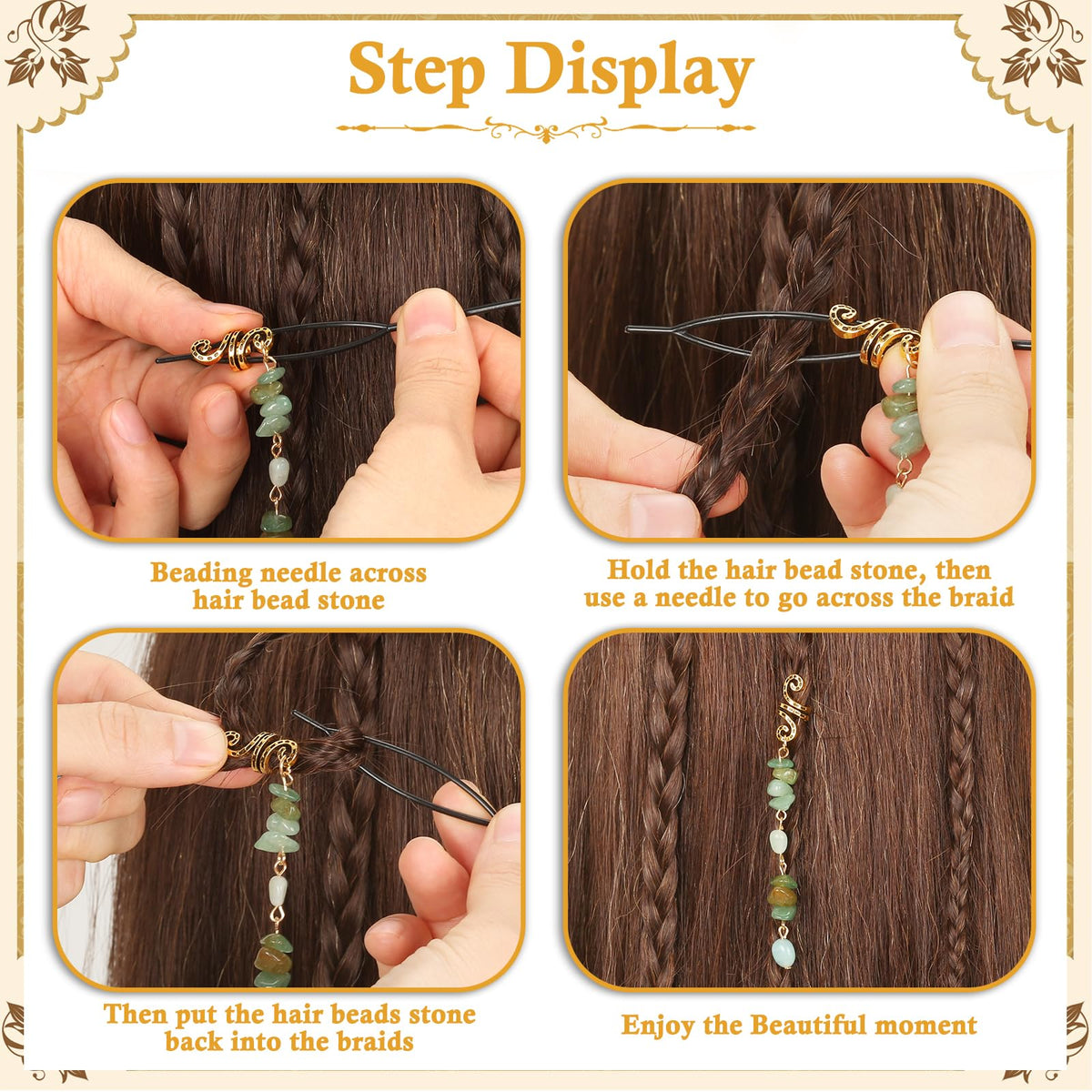 Step Display

Beading needle across hair bead stone

Hold the hair bead stone, then use a needle to go across the braid

Then put the hair beads stone back into the braids

Enjoy the Beautiful moment