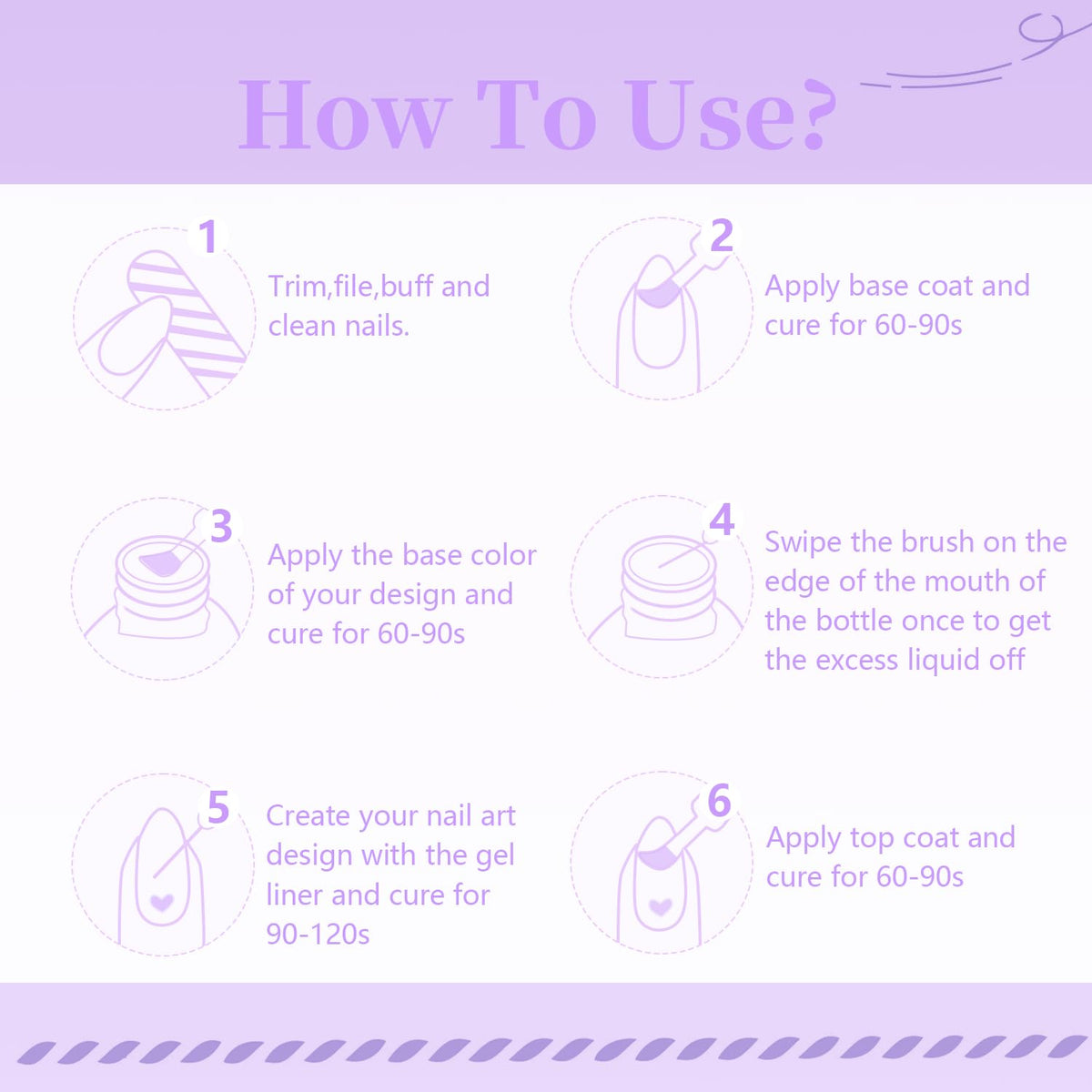 How To Use?

1
Trim,file,buff and clean nails.

2
Apply base coat and cure for 60-90s

3
Apply the base color of your design and cure for 60-90s

4
Swipe the brush on the edge of the mouth of the bottle once to get the excess liquid off

5
Create your nail art design with the gel liner and cure for 90-120s

6
Apply top coat and cure for 60-90s