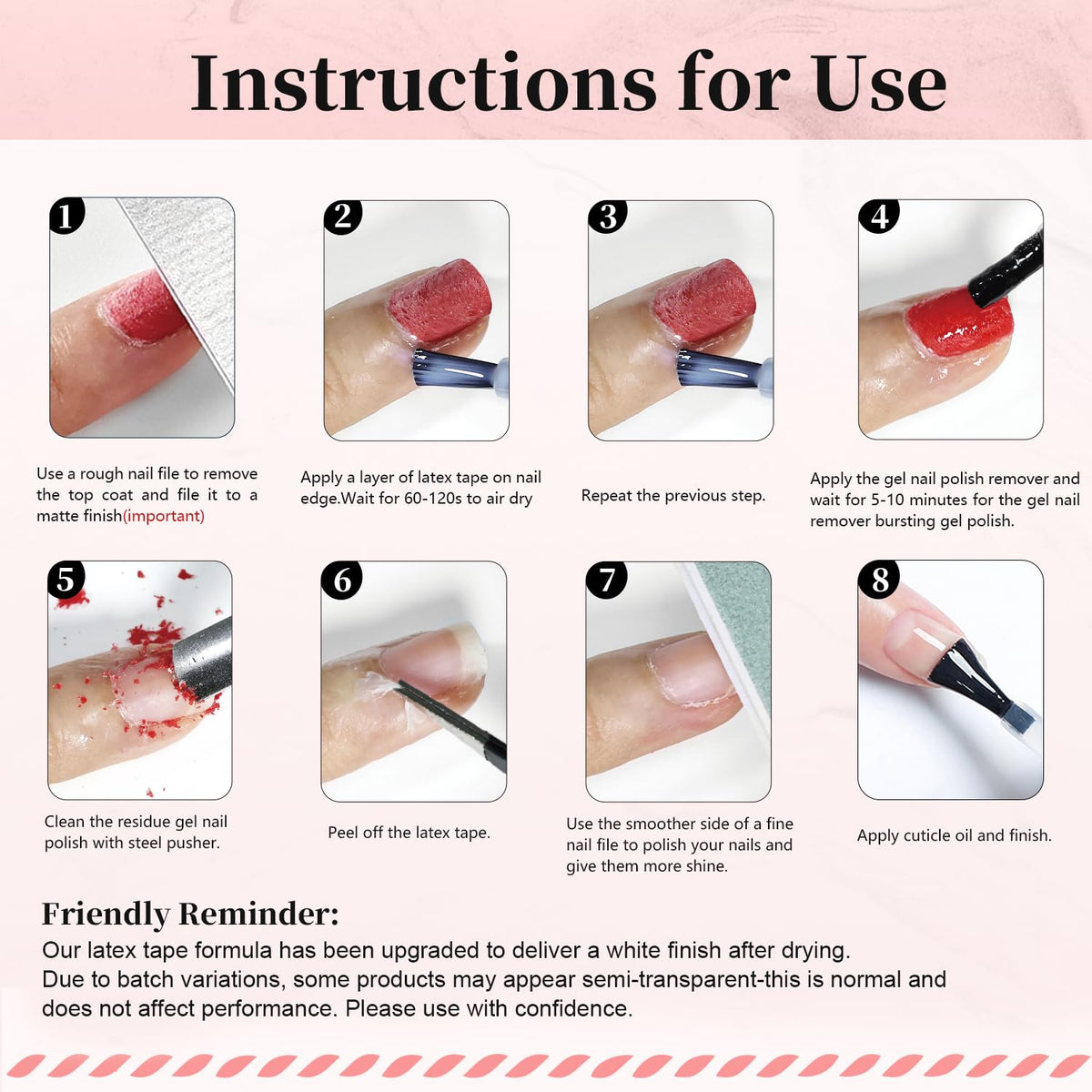 Instructions for Use

1

Use a rough nail file to remove the top coat and file it to a matte finish(important)

2

Apply a layer of latex tape on nail edge.Wait for 60-120s to air dry

3

Repeat the previous step.

4

Apply the gel nail polish remover and wait for 5-10 minutes for the gel nail remover bursting gel polish.

5

Clean the residue gel nail polish with steel pusher.

6

Peel off the latex tape.

7

Use the smoother side of a fine nail file to polish your nails and give them more shine.

8

Apply cuticle oil and finish.

Friendly Reminder:

Our latex tape formula has been upgraded to deliver a white finish after drying.
Due to batch variations, some products may appear semi-transparent-this is normal and does not affect performance. Please use with confidence.