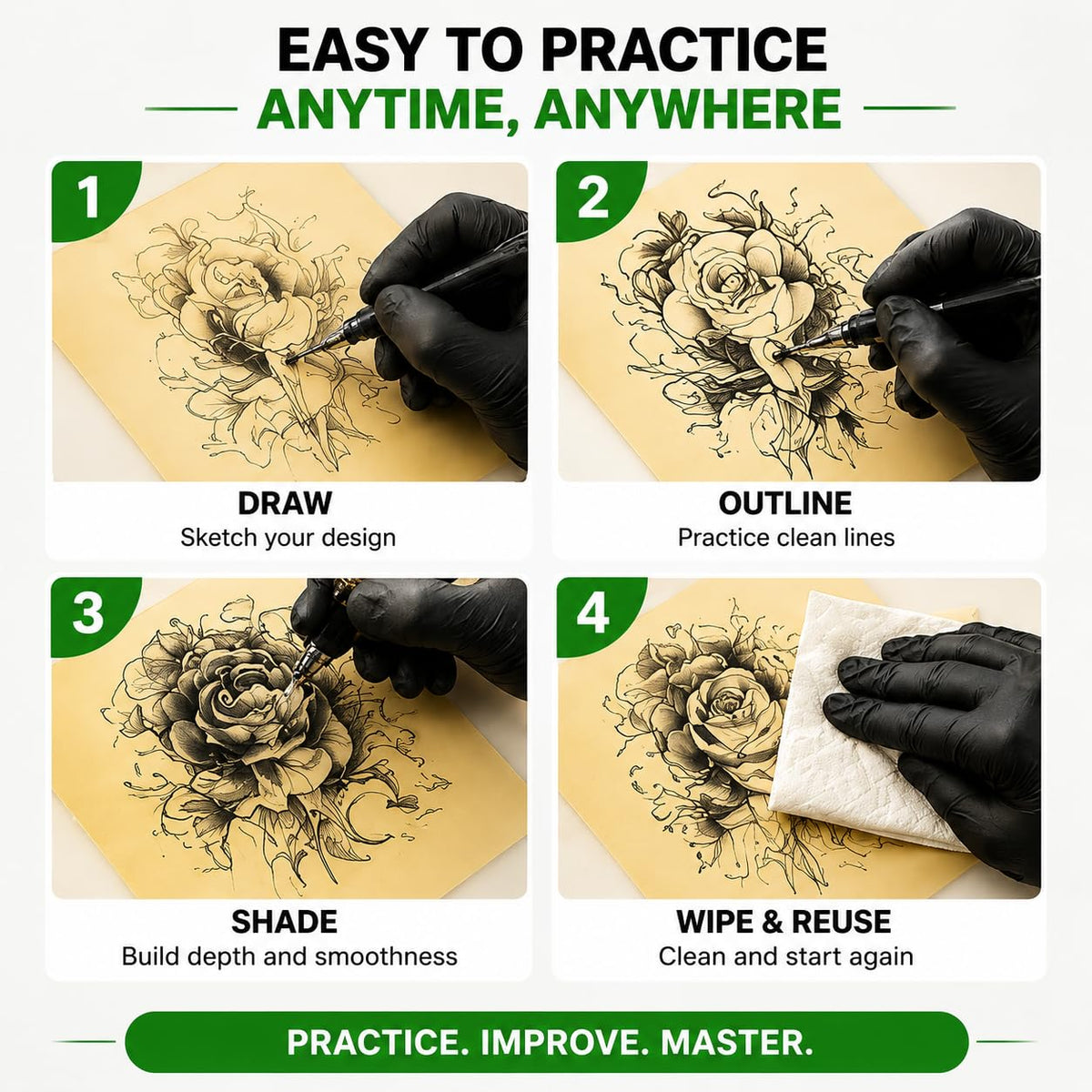 EASY TO PRACTICE
ANYTIME, ANYWHERE

1
DRAW
Sketch your design

2
OUTLINE
Practice clean lines

3
SHADE
Build depth and smoothness

4
WIPE & REUSE
Clean and start again

PRACTICE. IMPROVE. MASTER.