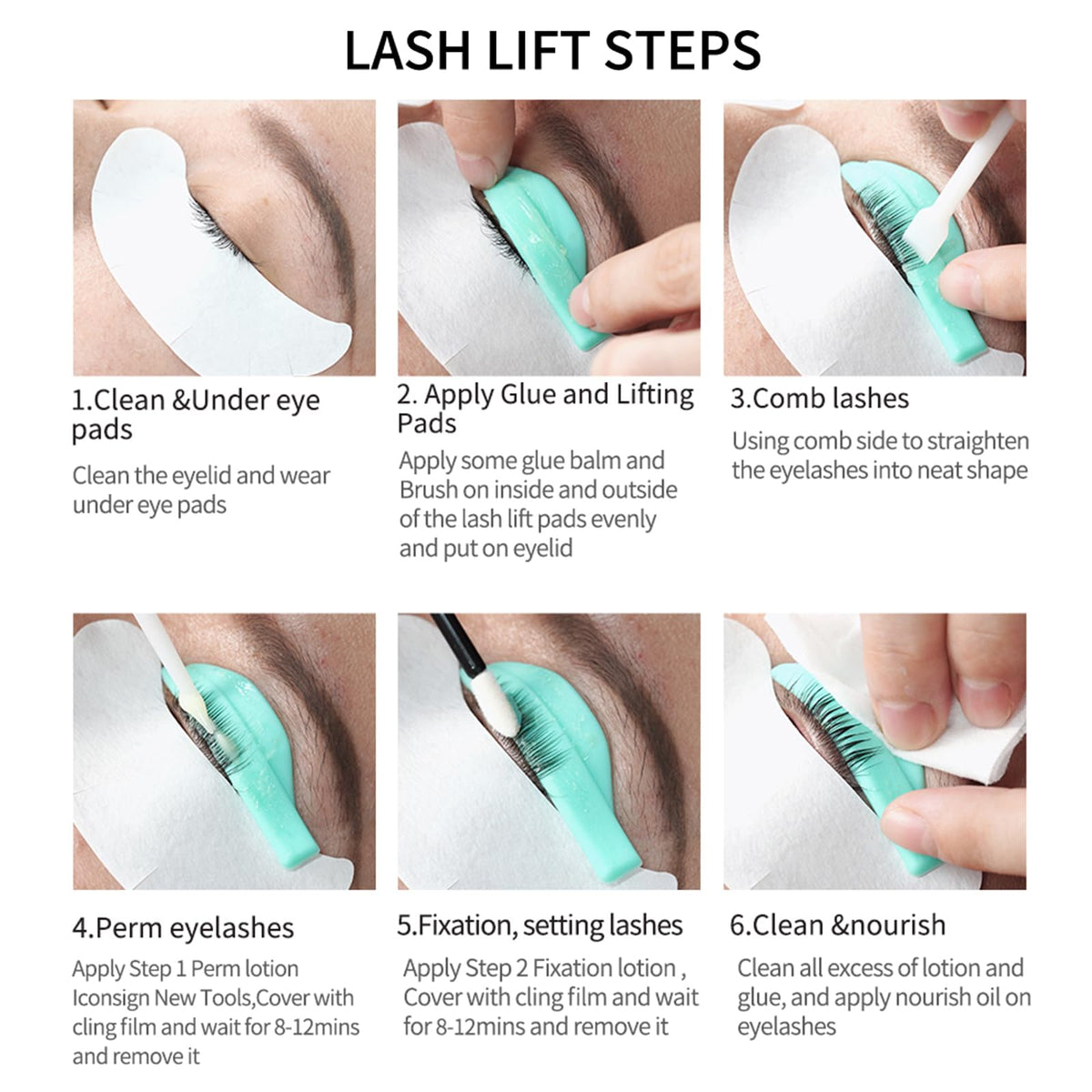 LASH LIFT STEPS

1.Clean &Under eye pads

Clean the eyelid and wear under eye pads

2. Apply Glue and Lifting Pads

Apply some glue balm and Brush on inside and outside of the lash lift pads evenly and put on eyelid

3.Comb lashes

Using comb side to straighten the eyelashes into neat shape

4.Perm eyelashes

Apply Step 1 Perm lotion Iconsign New Tools,Cover with cling film and wait for 8-12mins and remove it

5.Fixation, setting lashes

Apply Step 2 Fixation lotion , Cover with cling film and wait for 8-12mins and remove it

6.Clean &nourish

Clean all excess of lotion and glue, and apply nourish oil on eyelashes