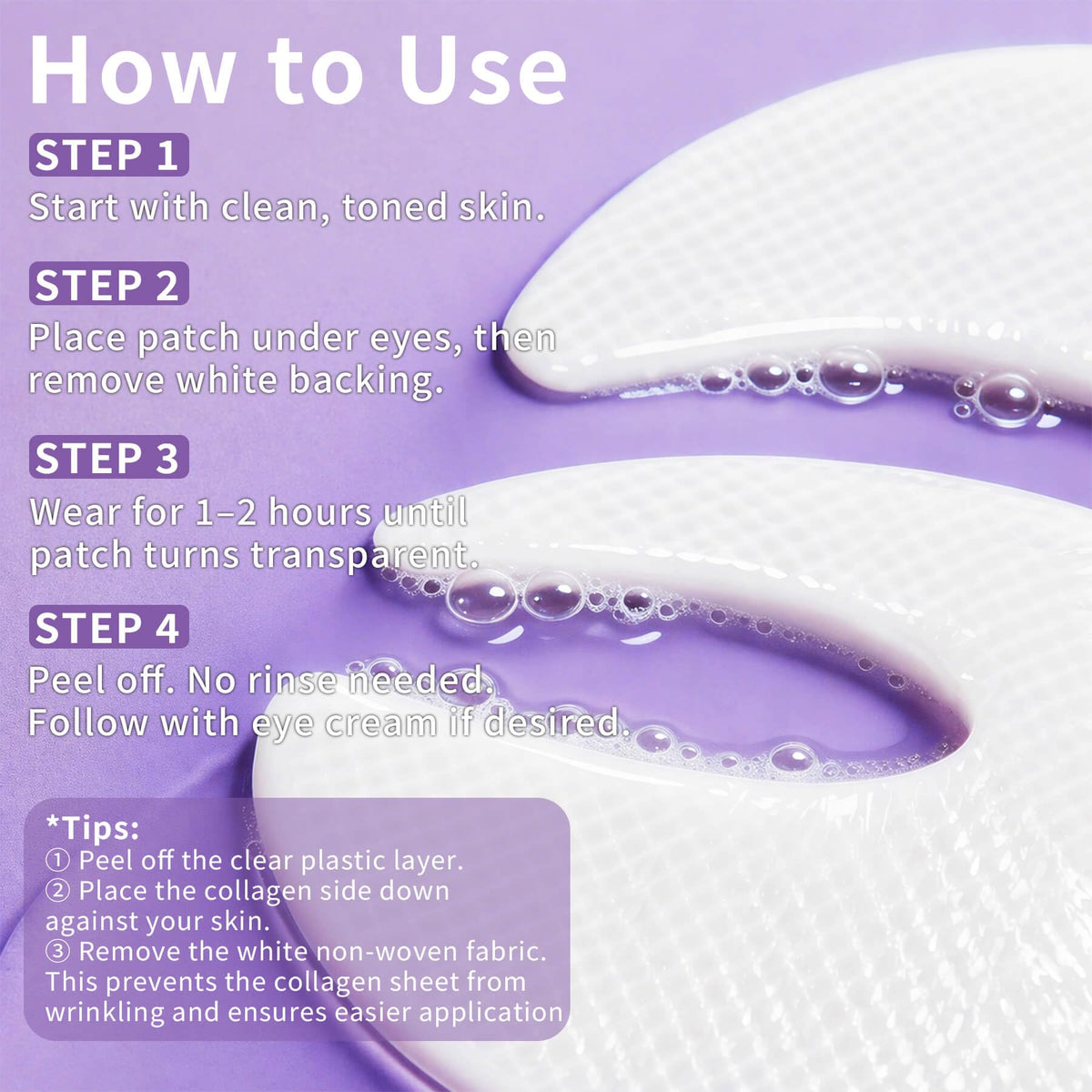 How to Use

STEP 1
Start with clean, toned skin.

STEP 2
Place patch under eyes, then remove white backing.

STEP 3
Wear for 1–2 hours until patch turns transparent.

STEP 4
Peel off. No rinse needed. Follow with eye cream if desired.

*Tips:
① Peel off the clear plastic layer.
② Place the collagen side down against your skin.
③ Remove the white non-woven fabric. This prevents the collagen sheet from wrinkling and ensures easier application