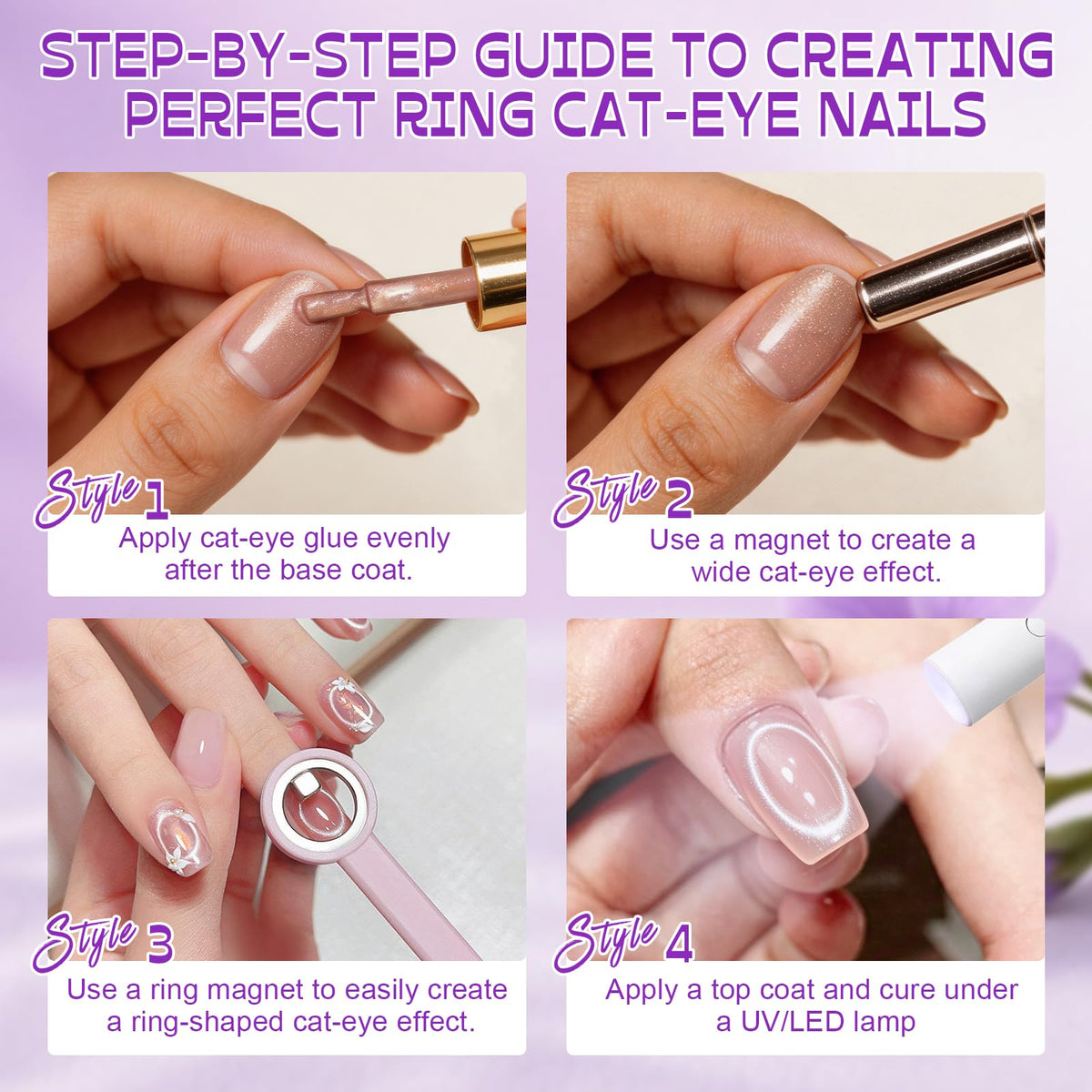 STEP-BY-STEP GUIDE TO CREATING PERFECT RING CAT-EYE NAILS

Style 1
Apply cat-eye glue evenly after the base coat.

Style 2
Use a magnet to create a wide cat-eye effect.

Style 3
Use a ring magnet to easily create a ring-shaped cat-eye effect.

Style 4
Apply a top coat and cure under a UV/LED lamp