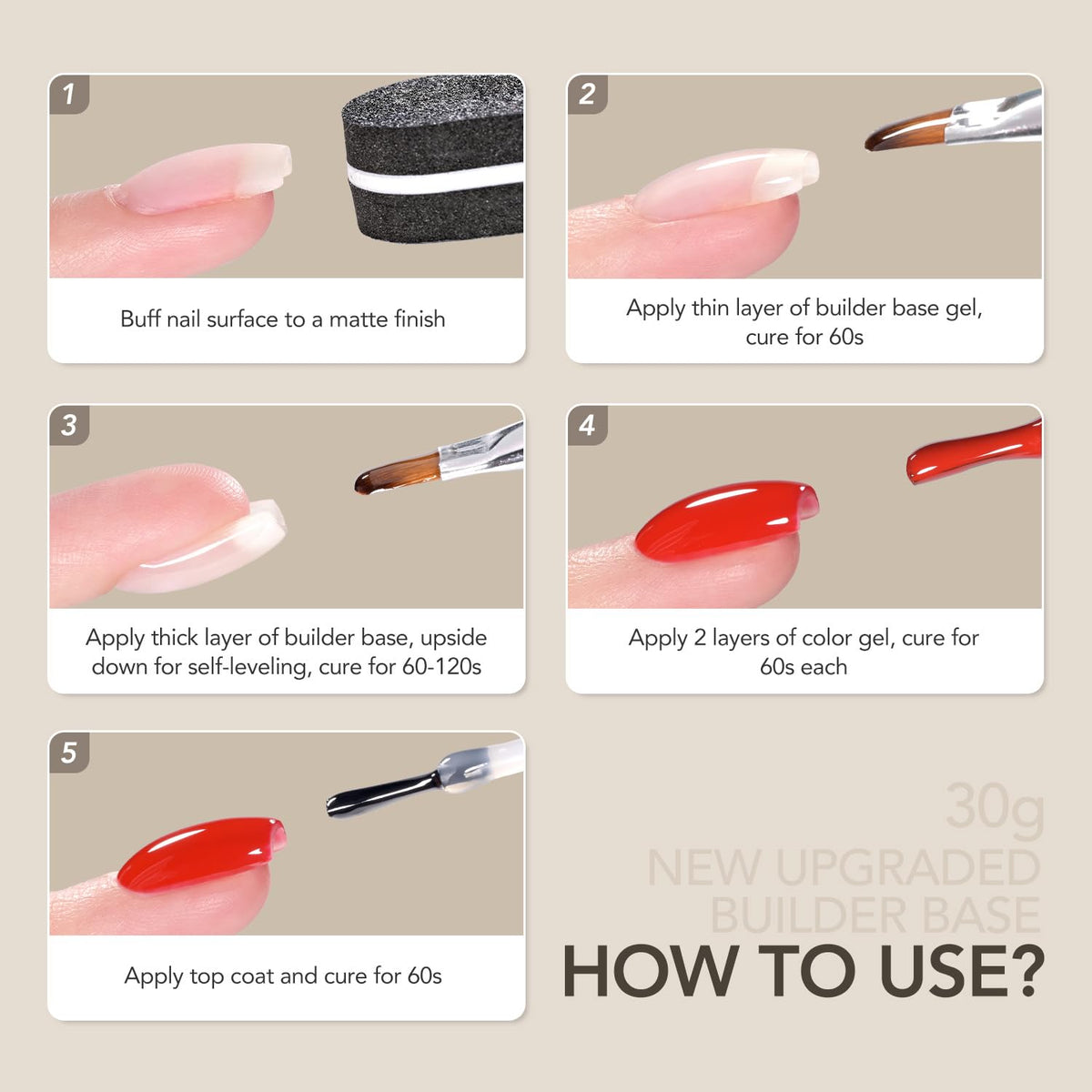 1

Buff nail surface to a matte finish

2

Apply thin layer of builder base gel, cure for 60s

3

Apply thick layer of builder base, upside down for self-leveling, cure for 60-120s

4

Apply 2 layers of color gel, cure for 60s each

5

Apply top coat and cure for 60s

30g
NEW UPGRADED
BUILDER BASE
HOW TO USE?