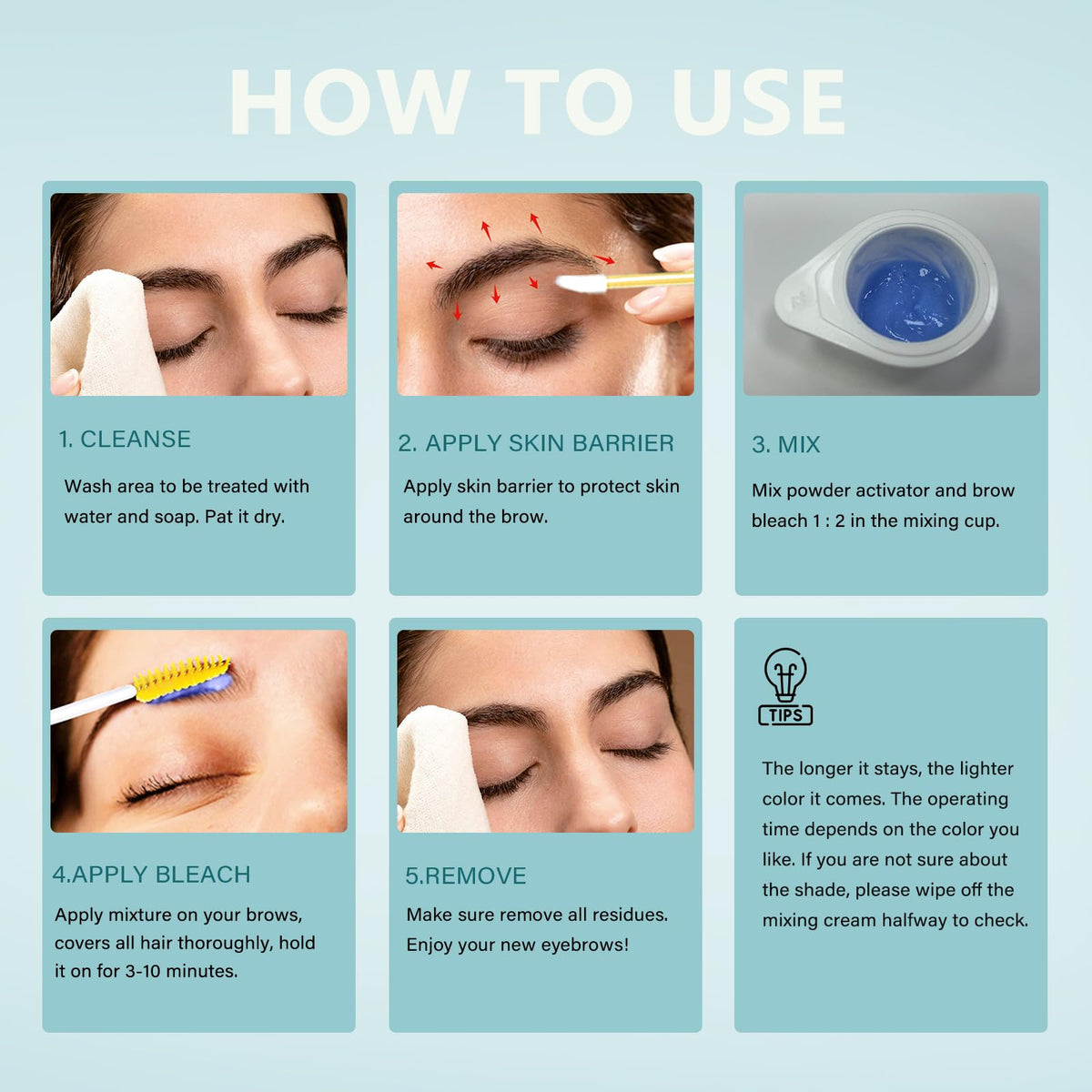 HOW TO USE

1. CLEANSE

Wash area to be treated with water and soap. Pat it dry.

2. APPLY SKIN BARRIER

Apply skin barrier to protect skin around the brow.

3. MIX

Mix powder activator and brow bleach 1 : 2 in the mixing cup.

4.APPLY BLEACH

Apply mixture on your brows, covers all hair thoroughly, hold it on for 3-10 minutes.

5.REMOVE

Make sure remove all residues. Enjoy your new eyebrows!

TIPS

The longer it stays, the lighter color it comes. The operating time depends on the color you like. If you are not sure about the shade, please wipe off the mixing cream halfway to check.