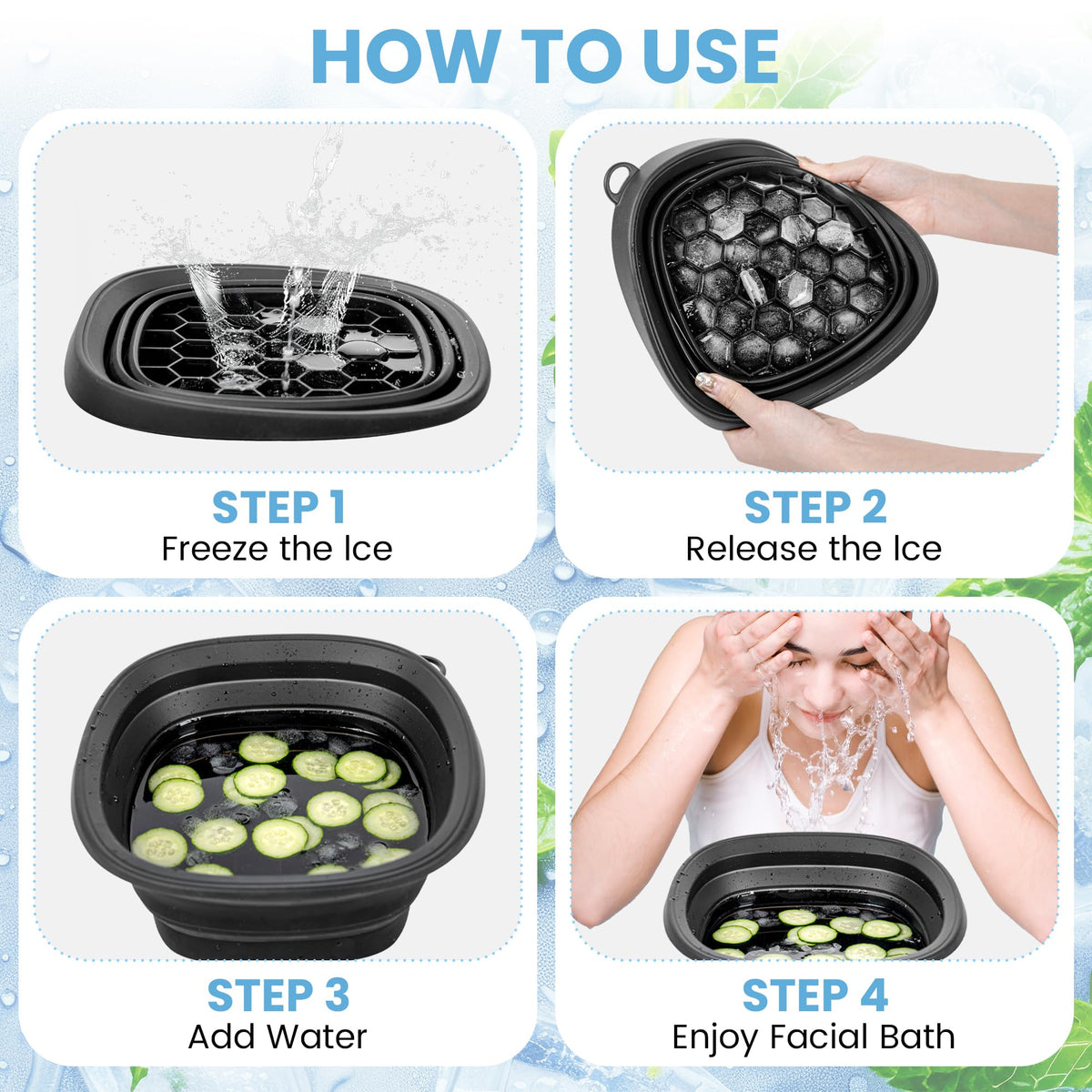 HOW TO USE

STEP 1
Freeze the Ice

STEP 2
Release the Ice

STEP 3
Add Water

STEP 4
Enjoy Facial Bath