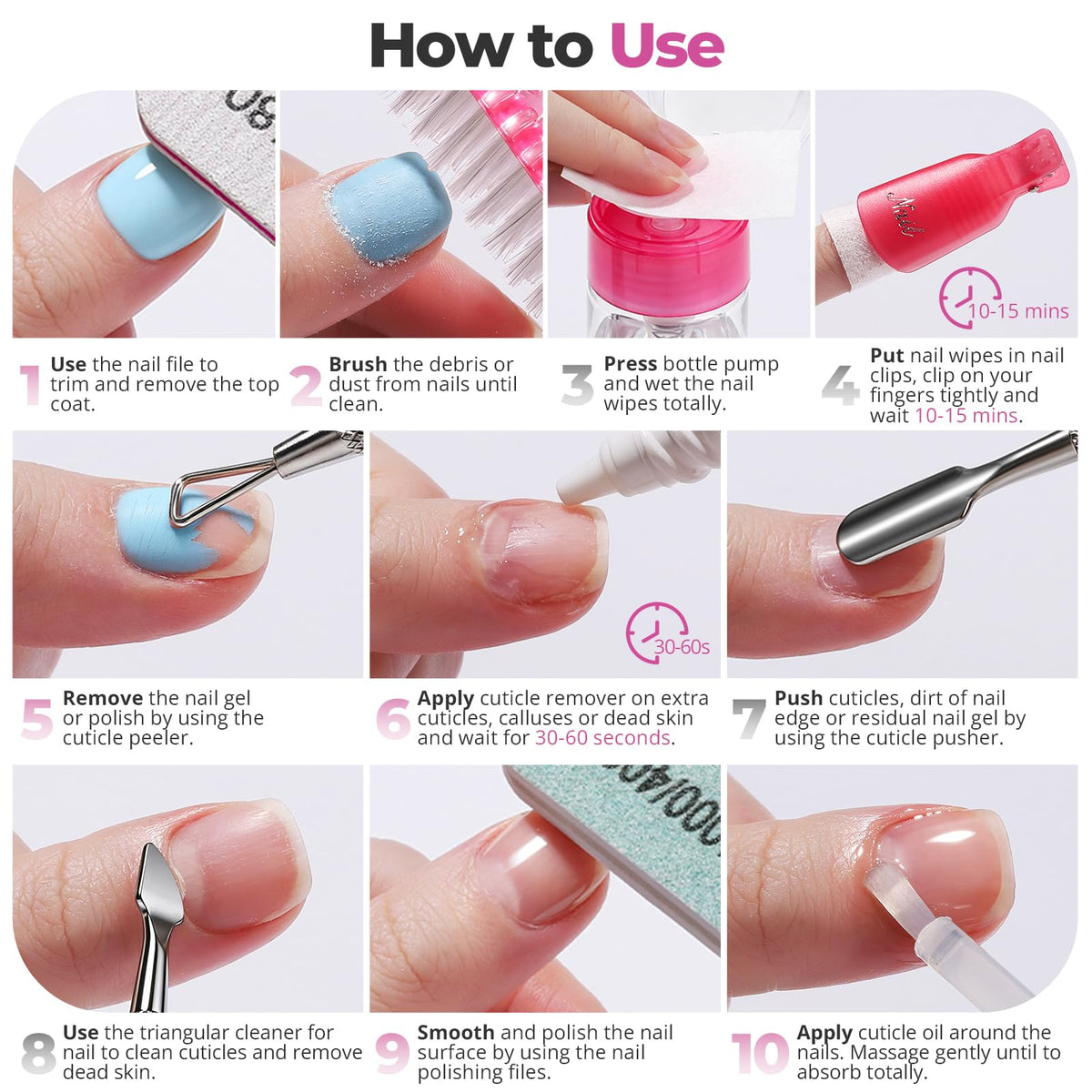 How to Use

10-15 mins

1 Use the nail file to trim and remove the top coat.

2 Brush the debris or dust from nails until clean.

3 Press bottle pump and wet the nail wipes totally.

4 Put nail wipes in nail clips, clip on your fingers tightly and wait 10-15 mins.

30-60s

5 Remove the nail gel or polish by using the cuticle peeler.

6 Apply cuticle remover on extra cuticles, calluses or dead skin and wait for 30-60 seconds.

7 Push cuticles, dirt of nail edge or residual nail gel by using the cuticle pusher.

8 Use the triangular cleaner for nail to clean cuticles and remove dead skin.

9 Smooth and polish the nail surface by using the nail polishing files.

10 Apply cuticle oil around the nails. Massage gently until to absorb totally.