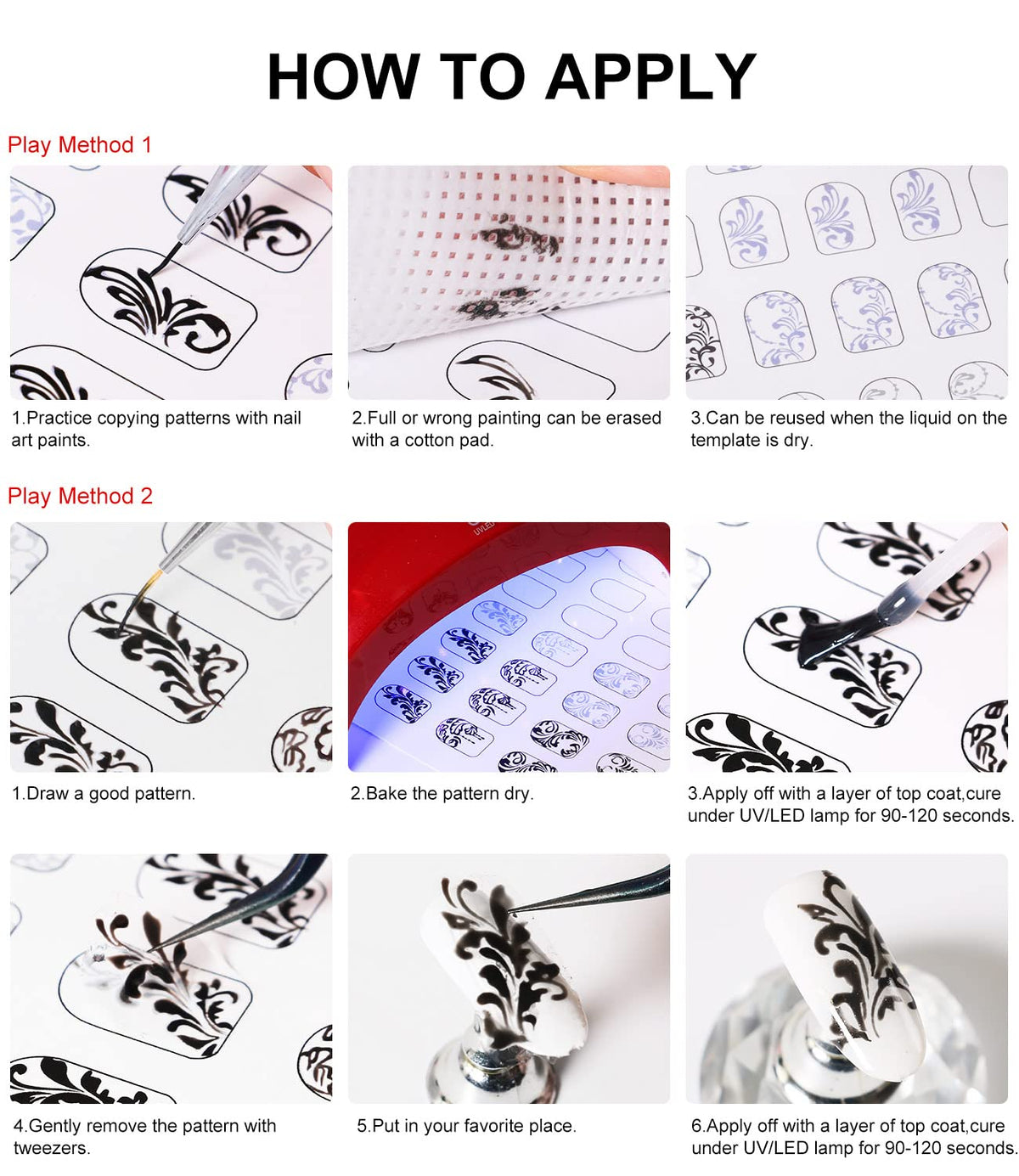 HOW TO APPLY

Play Method 1

1.Practice copying patterns with nail art paints.

2.Full or wrong painting can be erased with a cotton pad.

3.Can be reused when the liquid on the template is dry.

Play Method 2

UVLED

1.Draw a good pattern.

2.Bake the pattern dry.

3.Apply off with a layer of top coat,cure under UV/LED lamp for 90-120 seconds.

4.Gently remove the pattern with tweezers.

5.Put in your favorite place.

6.Apply off with a layer of top coat,cure under UV/LED lamp for 90-120 seconds.