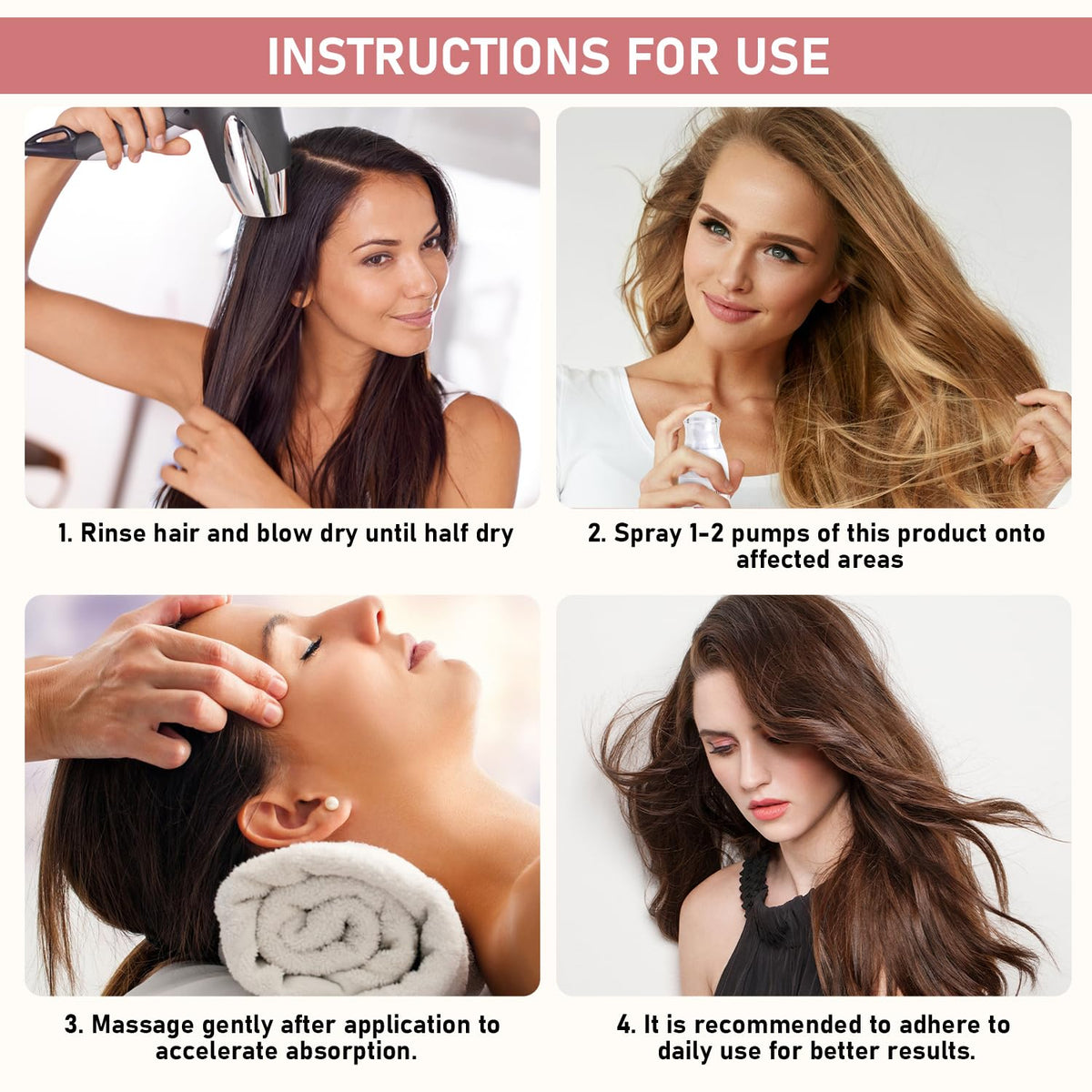 INSTRUCTIONS FOR USE

1. Rinse hair and blow dry until half dry

2. Spray 1-2 pumps of this product onto affected areas

3. Massage gently after application to accelerate absorption.

4. It is recommended to adhere to daily use for better results.