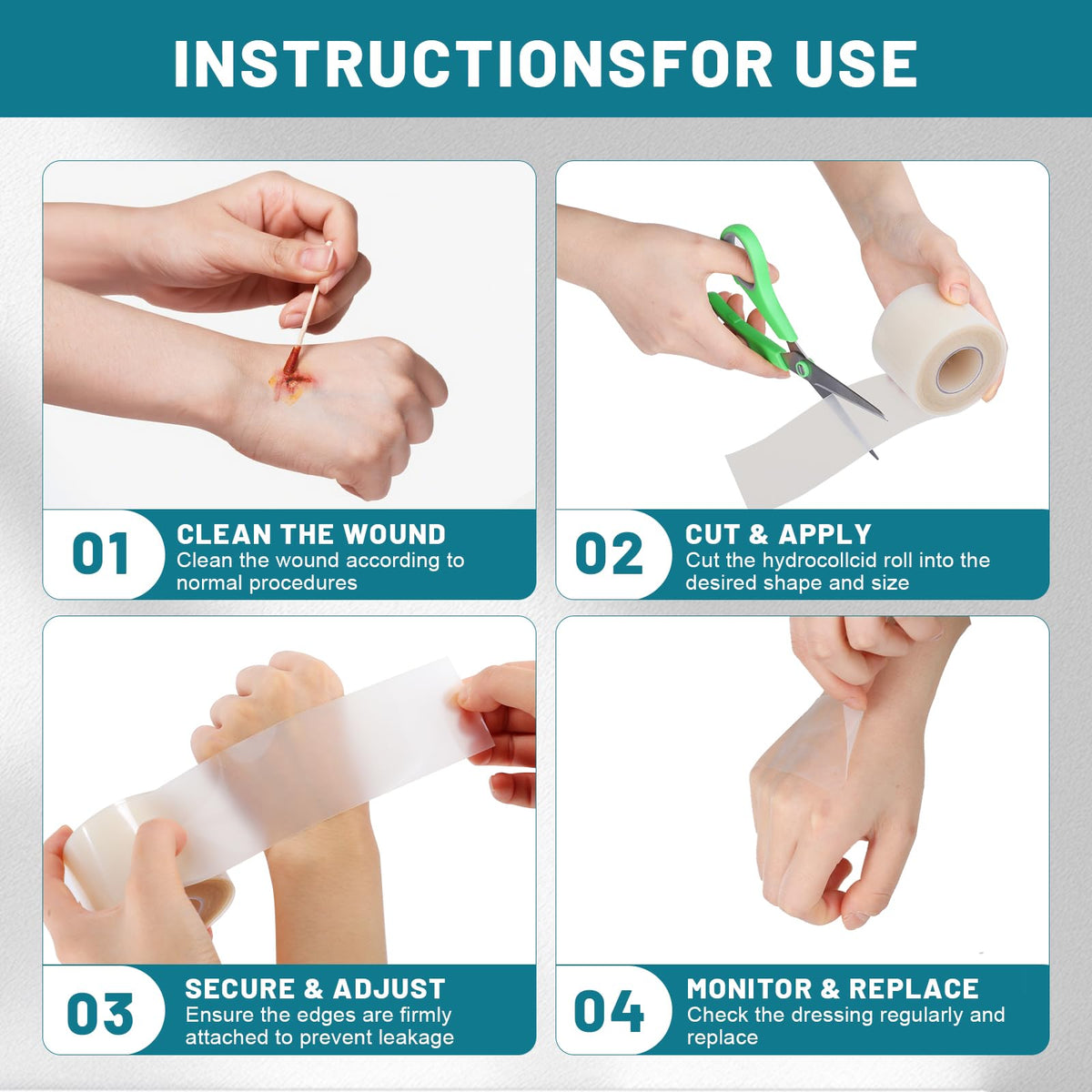 INSTRUCTIONSFOR USE

01 CLEAN THE WOUND
Clean the wound according to normal procedures

02 CUT & APPLY
Cut the hydrocollcid roll into the desired shape and size

03 SECURE & ADJUST
Ensure the edges are firmly attached to prevent leakage

04 MONITOR & REPLACE
Check the dressing regularly and replace