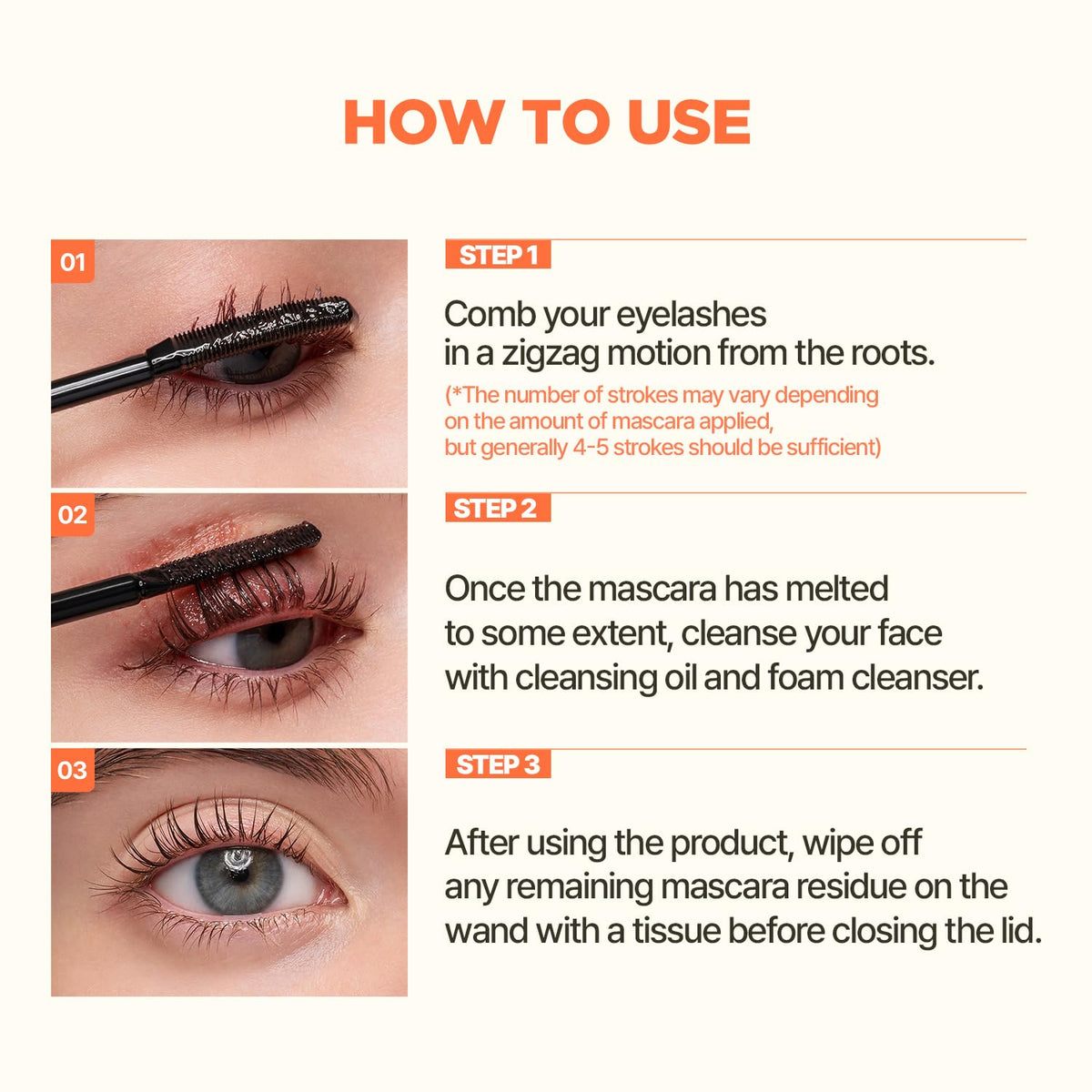 HOW TO USE

01

STEP 1

Comb your eyelashes in a zigzag motion from the roots.

(*The number of strokes may vary depending on the amount of mascara applied, but generally 4-5 strokes should be sufficient)

02

STEP 2

Once the mascara has melted to some extent, cleanse your face with cleansing oil and foam cleanser.

03

STEP 3

After using the product, wipe off any remaining mascara residue on the wand with a tissue before closing the lid.