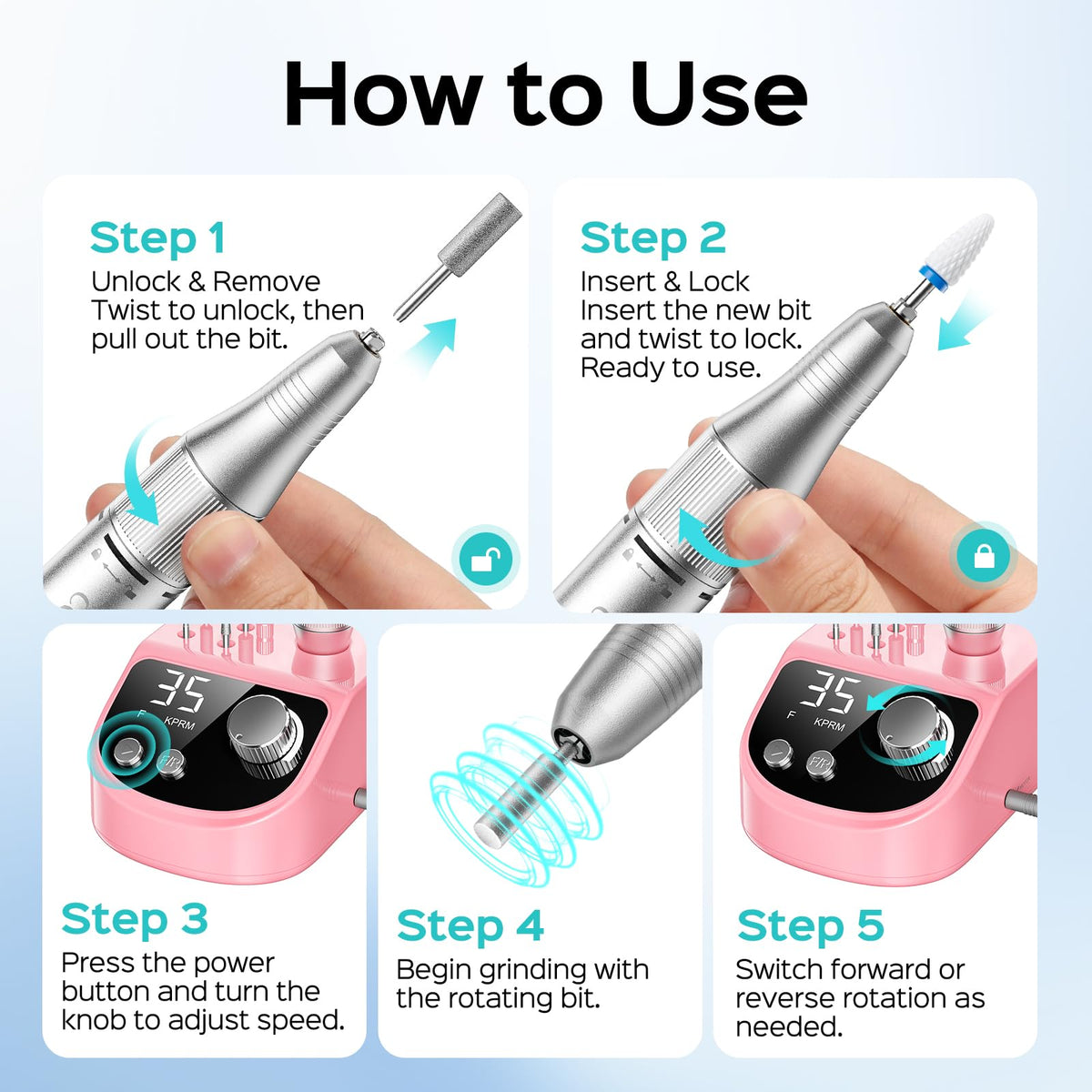 How to Use

Step 1
Unlock & Remove
Twist to unlock, then pull out the bit.

Step 2
Insert & Lock
Insert the new bit and twist to lock.
Ready to use.

35
F KPRM
F/R

Step 3
Press the power button and turn the knob to adjust speed.

Step 4
Begin grinding with the rotating bit.

35
F KPRM
F/R

Step 5
Switch forward or reverse rotation as needed.