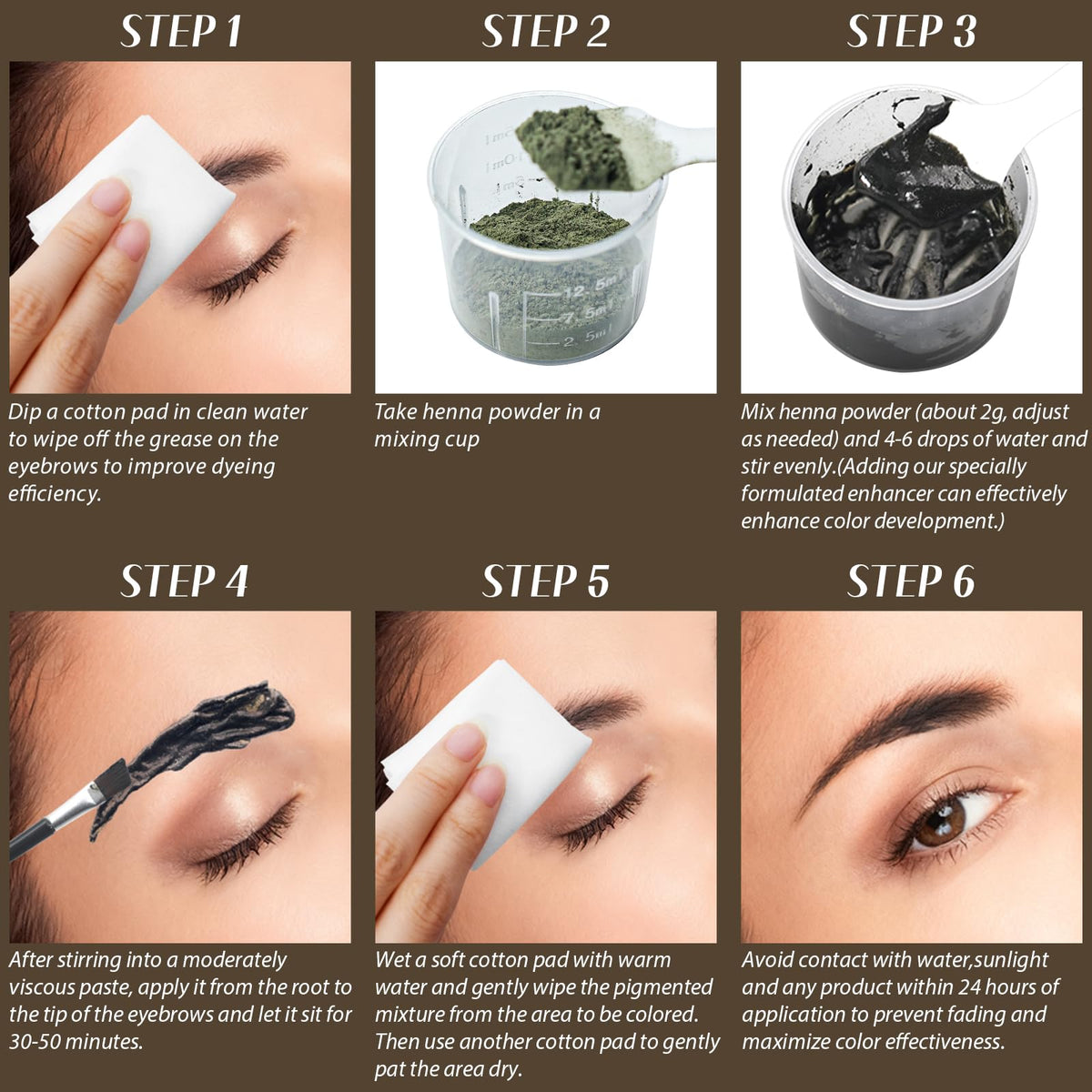 STEP 1

Dip a cotton pad in clean water to wipe off the grease on the eyebrows to improve dyeing efficiency.

STEP 2

12.5ml
7.5ml
2.5ml

Take henna powder in a mixing cup

STEP 3

Mix henna powder (about 2g, adjust as needed) and 4-6 drops of water and stir evenly.(Adding our specially formulated enhancer can effectively enhance color development.)

STEP 4

After stirring into a moderately viscous paste, apply it from the root to the tip of the eyebrows and let it sit for 30-50 minutes.

STEP 5

Wet a soft cotton pad with warm water and gently wipe the pigmented mixture from the area to be colored. Then use another cotton pad to gently pat the area dry.

STEP 6

Avoid contact with water,sunlight and any product within 24 hours of application to prevent fading and maximize color effectiveness.