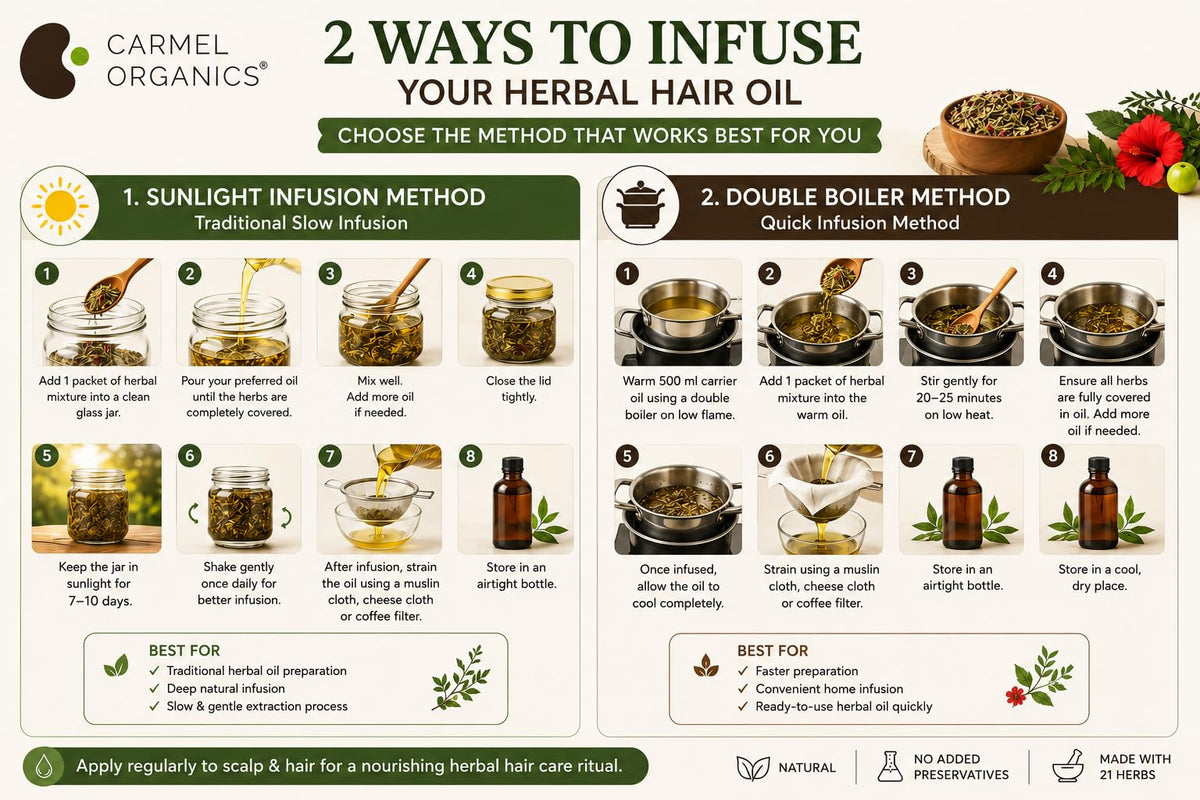 CARMEL ORGANICS®

2 WAYS TO INFUSE
YOUR HERBAL HAIR OIL
CHOOSE THE METHOD THAT WORKS BEST FOR YOU

1. SUNLIGHT INFUSION METHOD
Traditional Slow Infusion

1 Add 1 packet of herbal mixture into a clean glass jar.

2 Pour your preferred oil until the herbs are completely covered.

3 Mix well. Add more oil if needed.

4 Close the lid tightly.

5 Keep the jar in sunlight for 7–10 days.

6 Shake gently once daily for better infusion.

7 After infusion, strain the oil using a muslin cloth, cheese cloth or coffee filter.

8 Store in an airtight bottle.

BEST FOR
✓ Traditional herbal oil preparation
✓ Deep natural infusion
✓ Slow & gentle extraction process

2. DOUBLE BOILER METHOD
Quick Infusion Method

1 Warm 500 ml carrier oil using a double boiler on low flame.

2 Add 1 packet of herbal mixture into the warm oil.

3 Stir gently for 20–25 minutes on low heat.

4 Ensure all herbs are fully covered in oil. Add more oil if needed.

5 Once infused, allow the oil to cool completely.

6 Strain using a muslin cloth, cheese cloth or coffee filter.

7 Store in an airtight bottle.

8 Store in a cool, dry place.

BEST FOR
✓ Faster preparation
✓ Convenient home infusion
✓ Ready-to-use herbal oil quickly

Apply regularly to scalp & hair for a nourishing herbal hair care ritual.

NATURAL
NO ADDED PRESERVATIVES
MADE WITH 21 HERBS