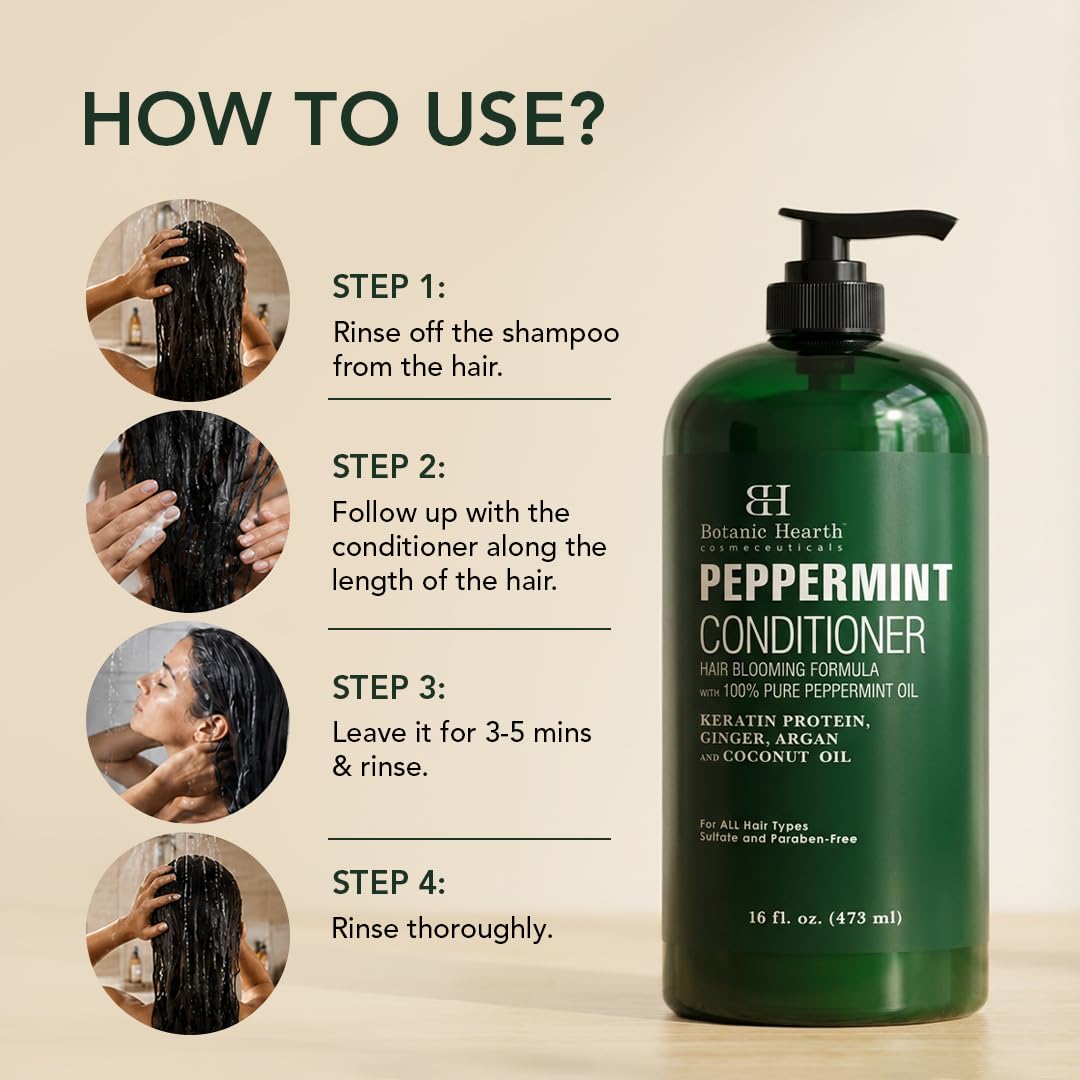 HOW TO USE?

STEP 1:
Rinse off the shampoo from the hair.

STEP 2:
Follow up with the conditioner along the length of the hair.

STEP 3:
Leave it for 3-5 mins & rinse.

STEP 4:
Rinse thoroughly.

BH
Botanic Hearth™
cosmeceuticals
PEPPERMINT
CONDITIONER
HAIR BLOOMING FORMULA
WITH 100% PURE PEPPERMINT OIL
KERATIN PROTEIN, GINGER, ARGAN AND COCONUT OIL
For ALL Hair Types
Sulfate and Paraben-Free
16 fl. oz. (473 ml)