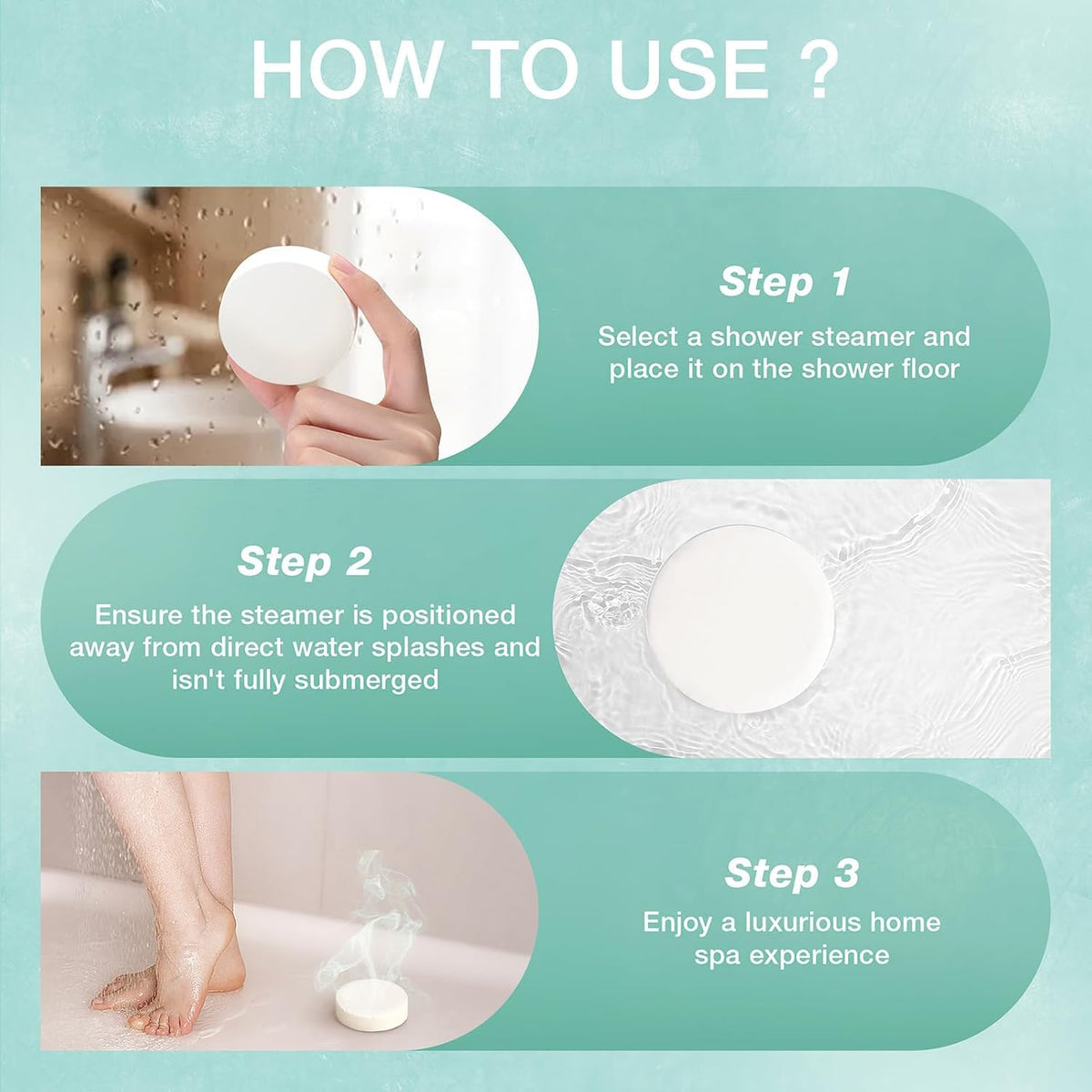 HOW TO USE ?

Step 1
Select a shower steamer and place it on the shower floor

Step 2
Ensure the steamer is positioned away from direct water splashes and isn't fully submerged

Step 3
Enjoy a luxurious home spa experience