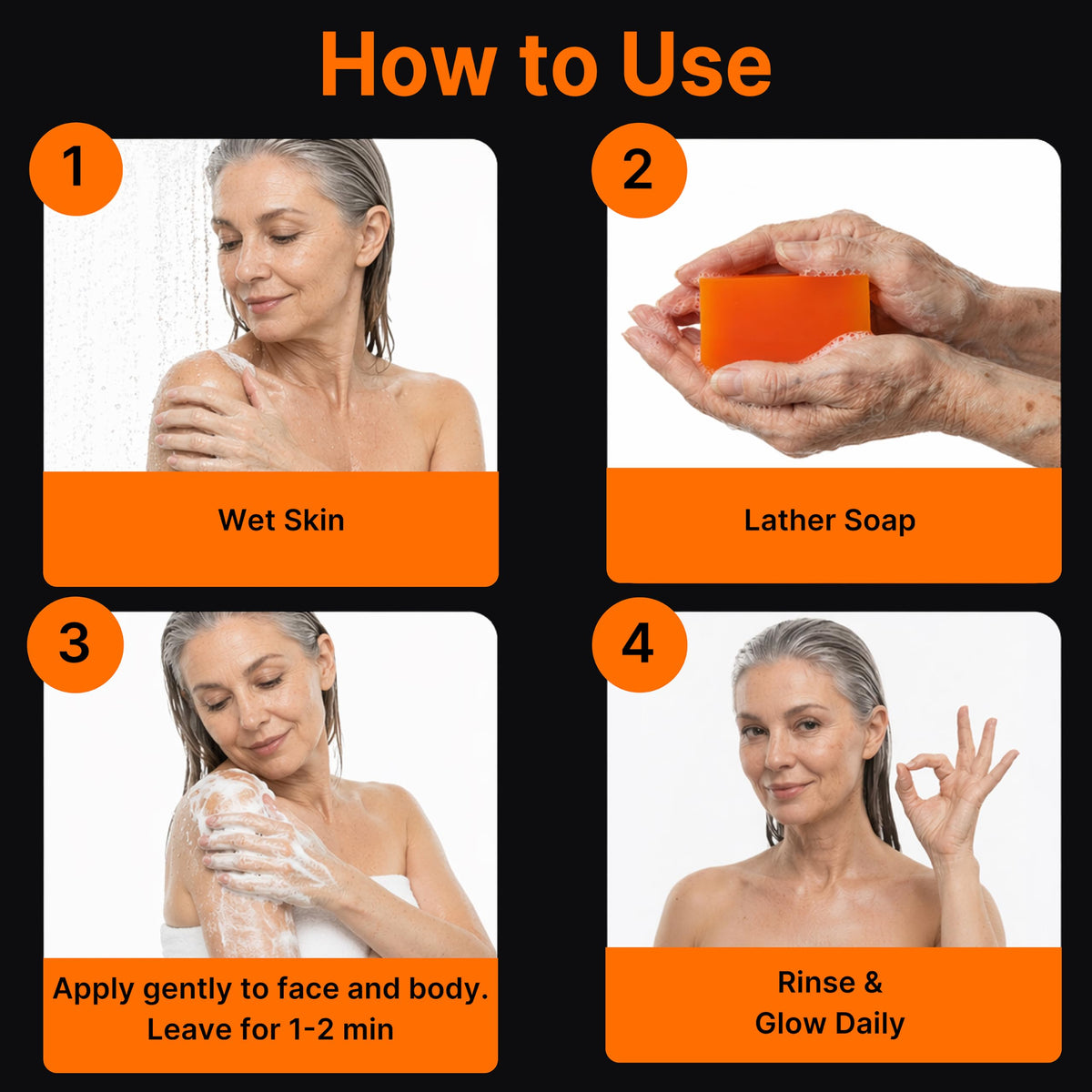 How to Use

1

Wet Skin

2

Lather Soap

3

Apply gently to face and body.
Leave for 1-2 min

4

Rinse &
Glow Daily