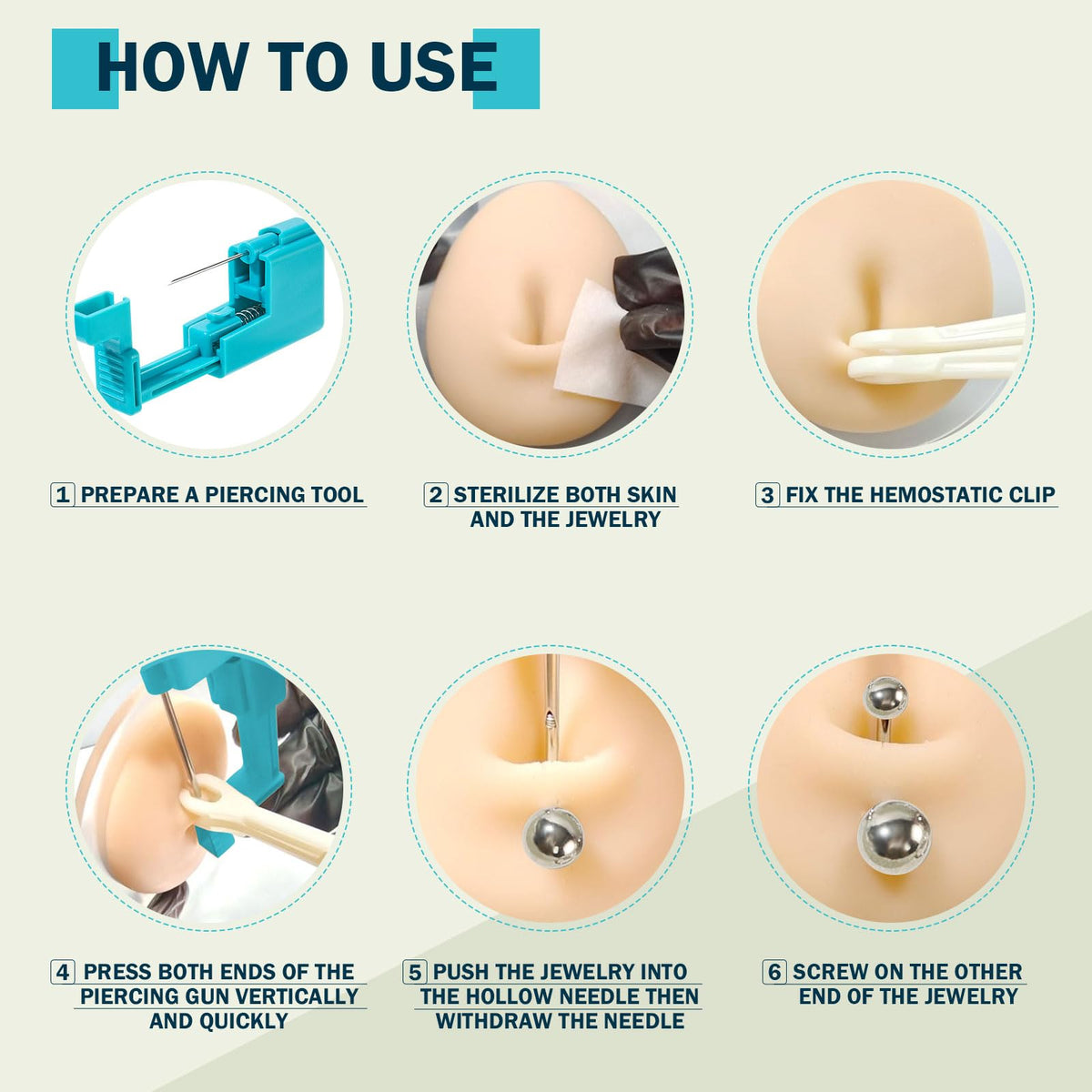 HOW TO USE

1 PREPARE A PIERCING TOOL

2 STERILIZE BOTH SKIN AND THE JEWELRY

3 FIX THE HEMOSTATIC CLIP

4 PRESS BOTH ENDS OF THE PIERCING GUN VERTICALLY AND QUICKLY

5 PUSH THE JEWELRY INTO THE HOLLOW NEEDLE THEN WITHDRAW THE NEEDLE

6 SCREW ON THE OTHER END OF THE JEWELRY