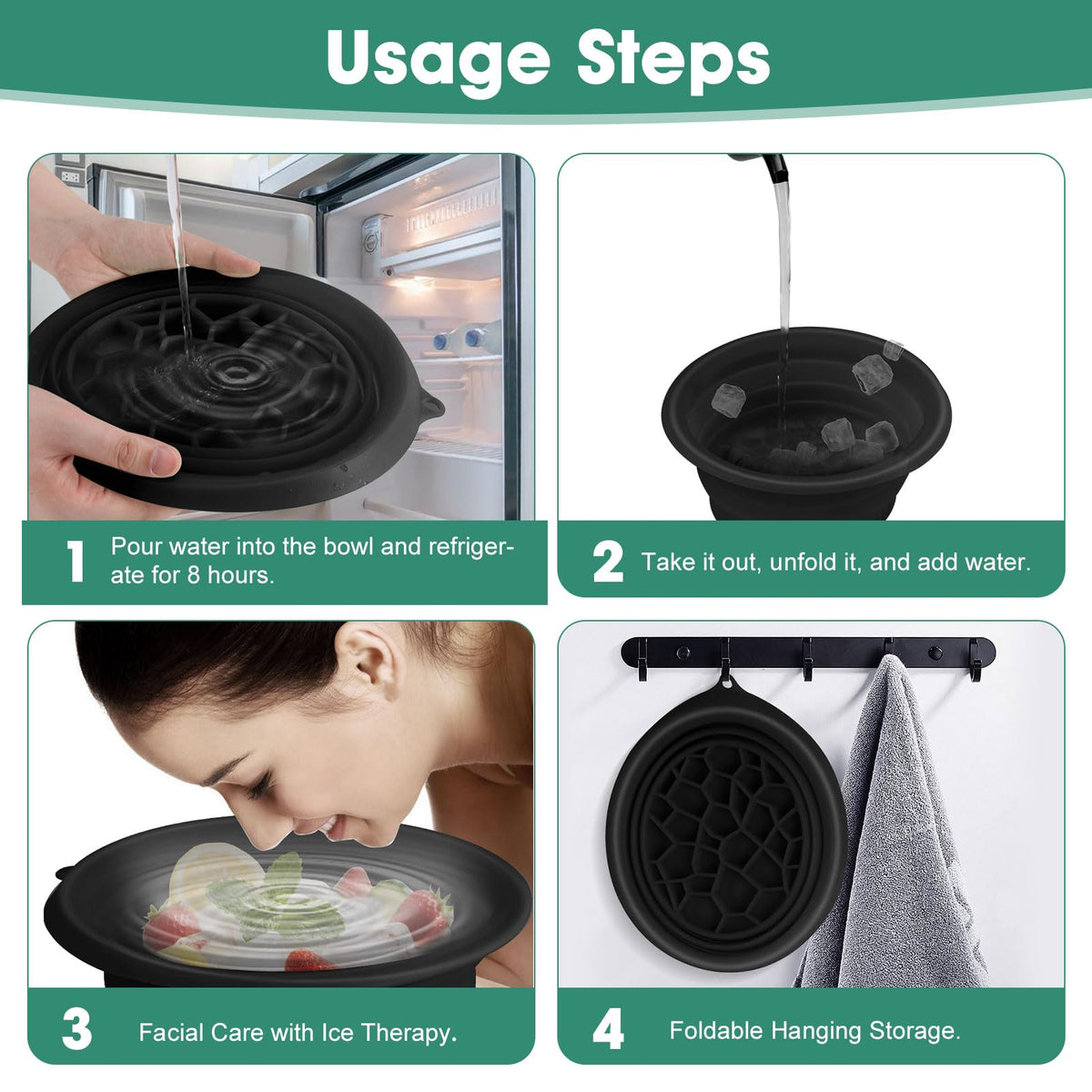 Usage Steps

1 Pour water into the bowl and refrigerate for 8 hours.

2 Take it out, unfold it, and add water.

3 Facial Care with Ice Therapy.

4 Foldable Hanging Storage.